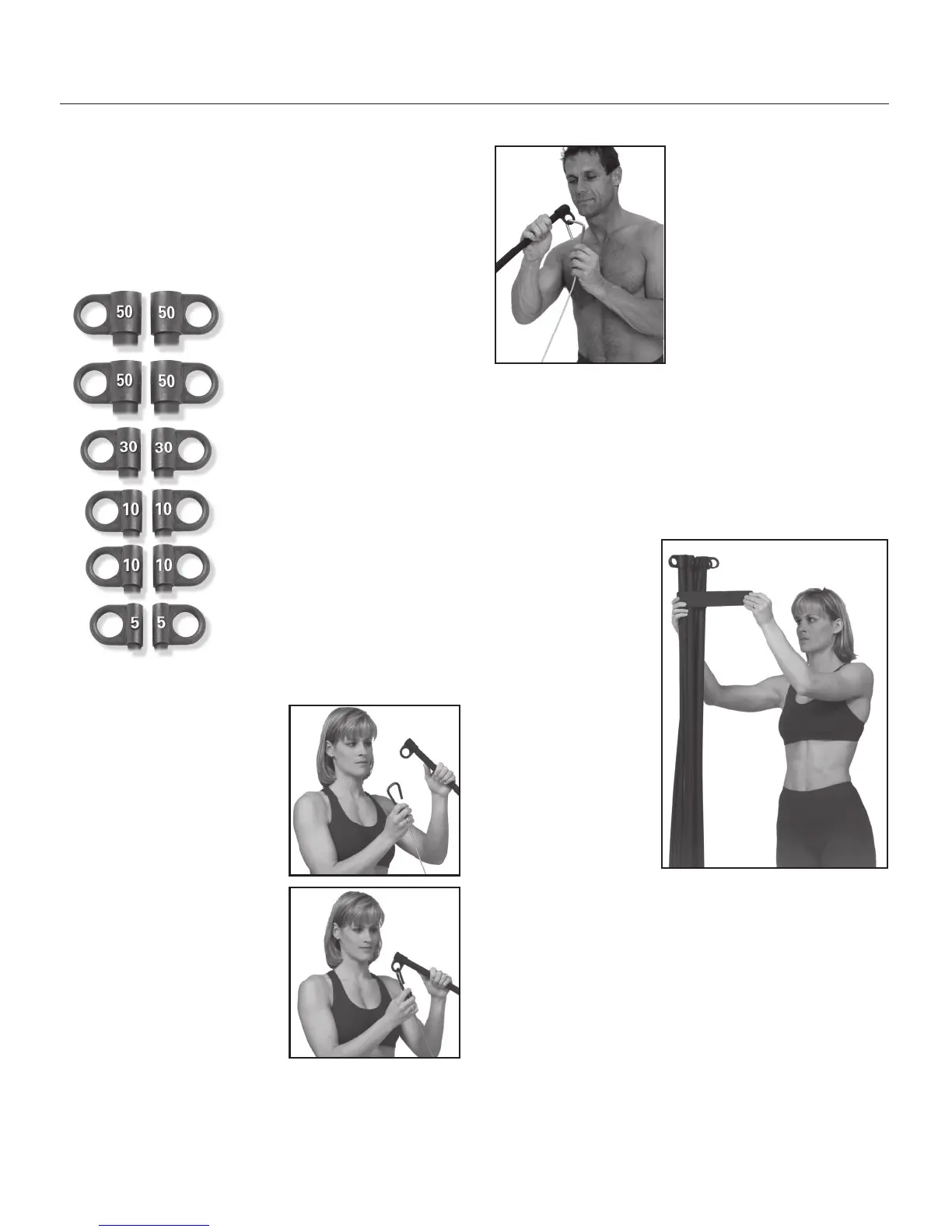 50 50

50 50

30 30

10 10

10 10

5 5