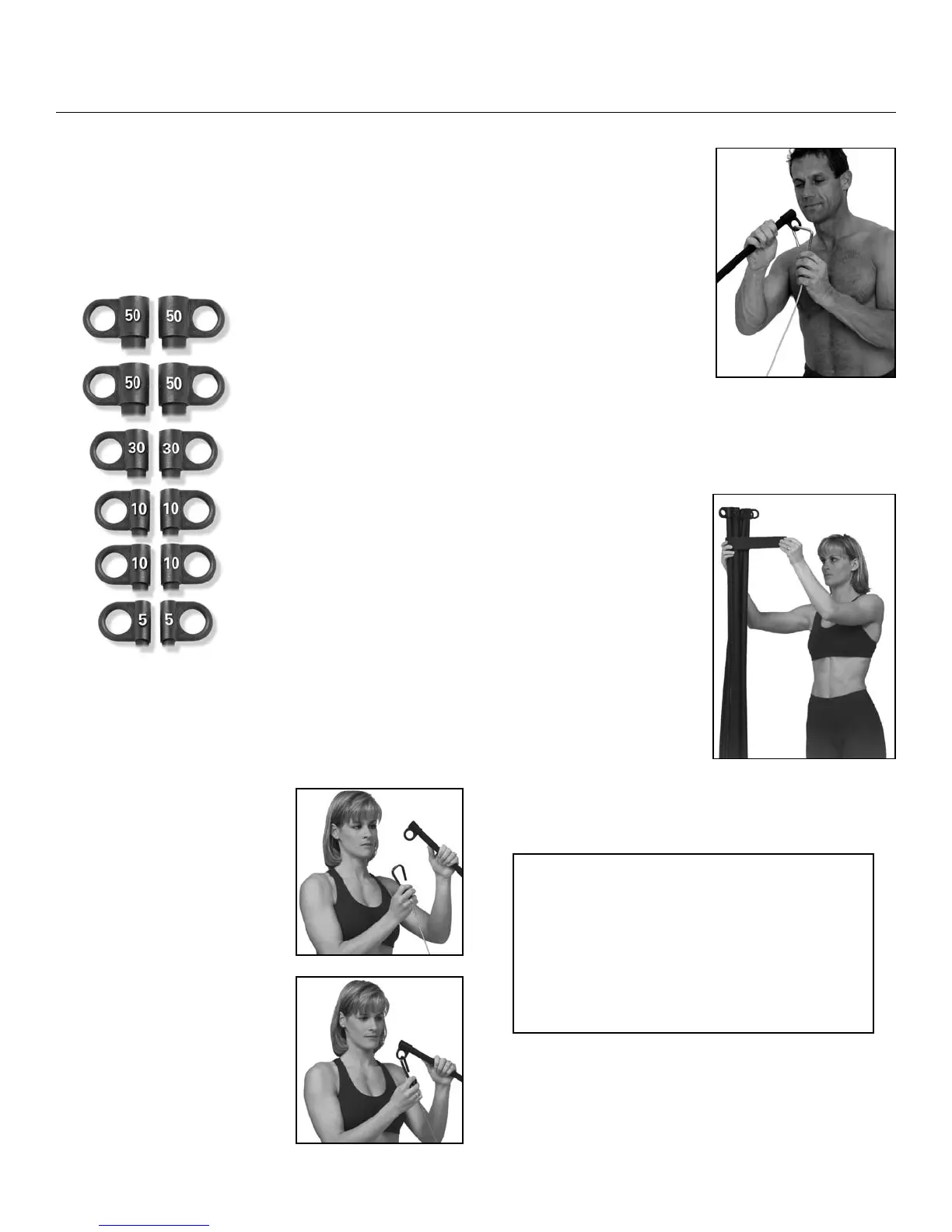 50 50

50 50

30 30

10 10

10 10

5 5