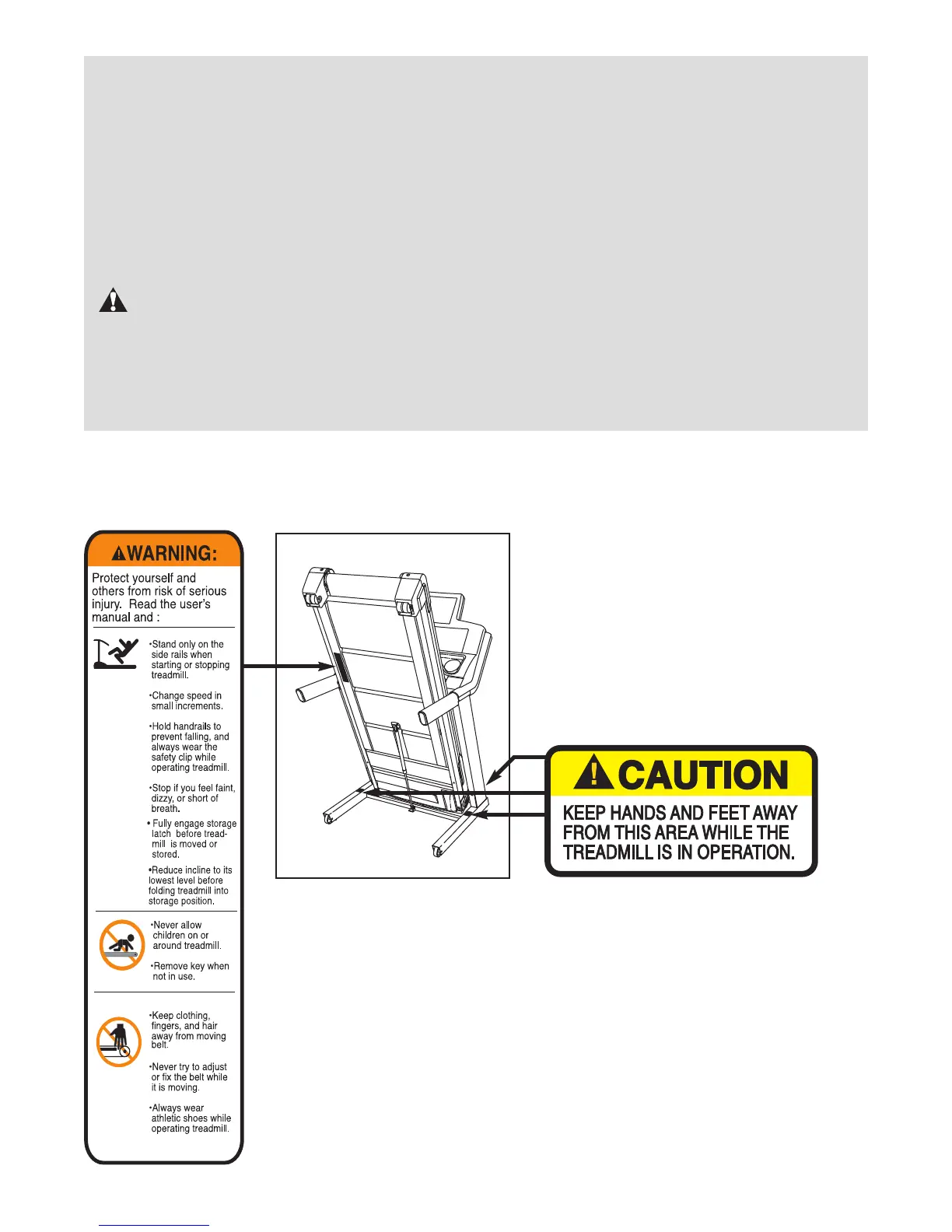 WARNING:

Protect yourself and others from risk of serious injury. Read the user's manual and :

•Stand only on the side rails when starting or stopping treadmill.

•Change speed in small increments.

•Hold handrails to prevent falling, and always wear the safety clip while operating treadmill.

•Stop if you feel faint, dizzy, or short of breath.

• Fully engage storage latch before treadmill is moved or stored.

•Reduce incline to its lowest level before folding treadmill into storage position.

•Never allow children on or around treadmill.

•Remove key when not in use.

•Keep clothing, fingers, and hair away from moving belt.

•Never try to adjust or fix the belt while it is moving.

•Always wear athletic shoes while operating treadmill.

CAUTION

KEEP HANDS AND FEET AWAY FROM THIS AREA WHILE THE TREADMILL IS IN OPERATION.