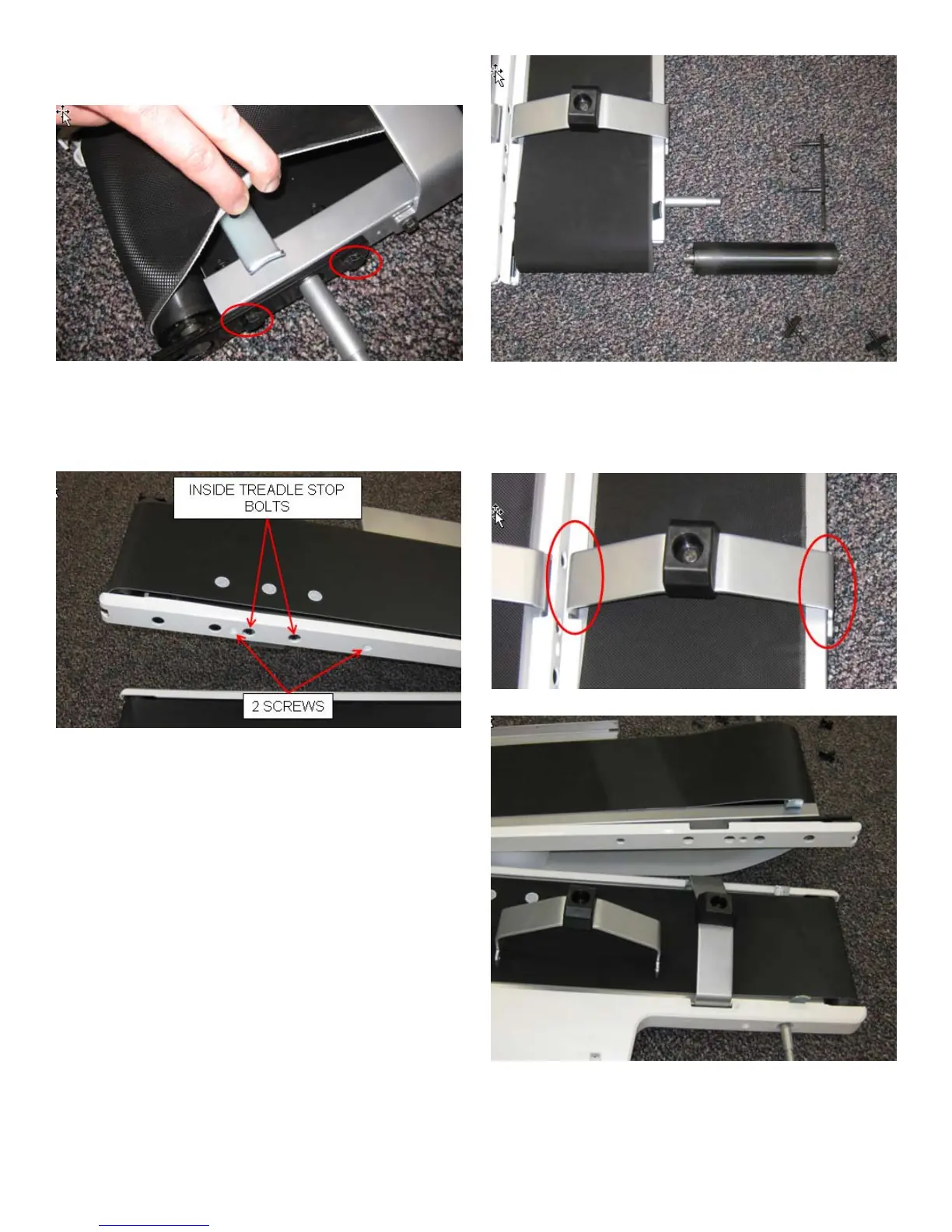 INSIDE TREADLE STOP BOLTS

2 SCREWS