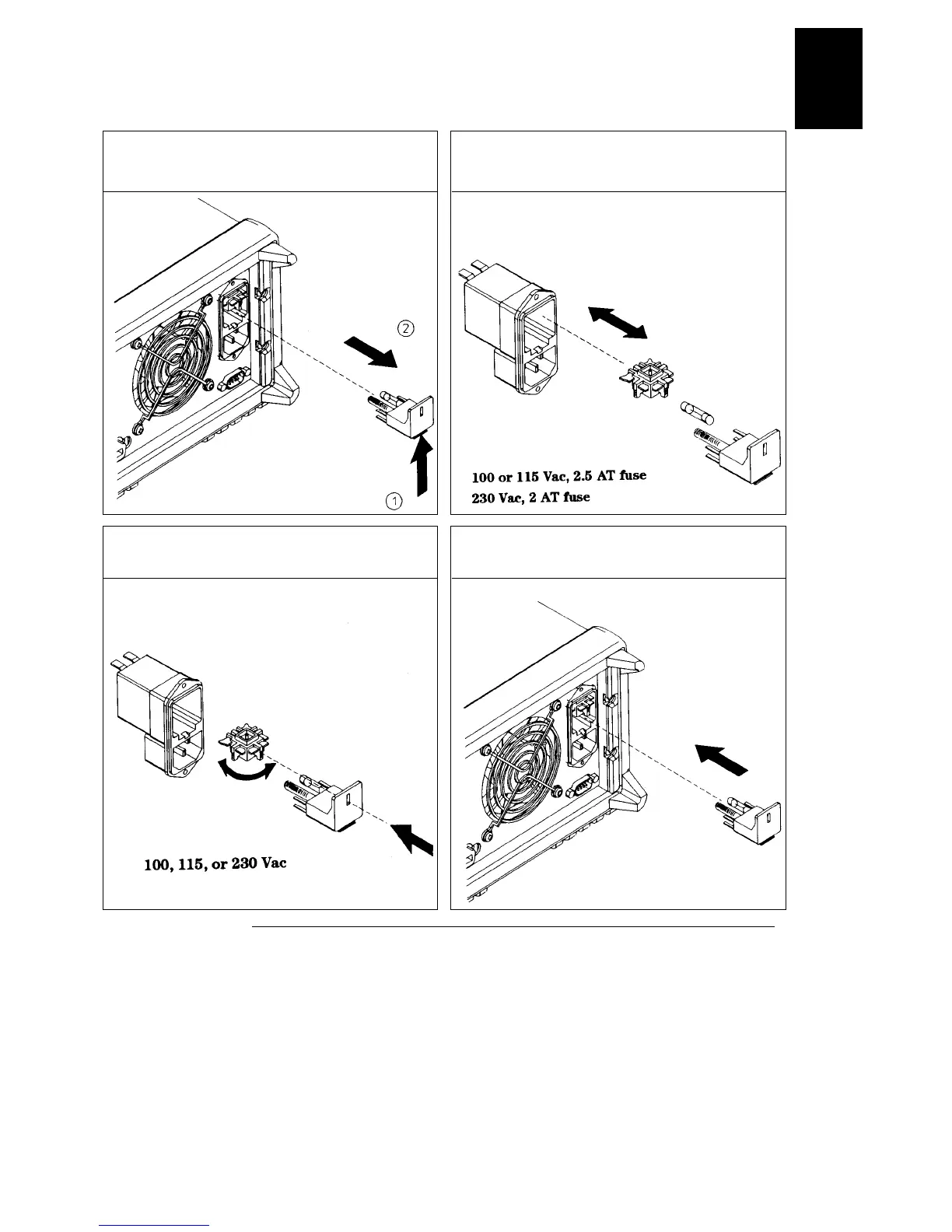 2

1

100 or 115 Vac, 2.5 AT fuse
230 Vac, 2 AT fuse

100, 115, or 230 Vac