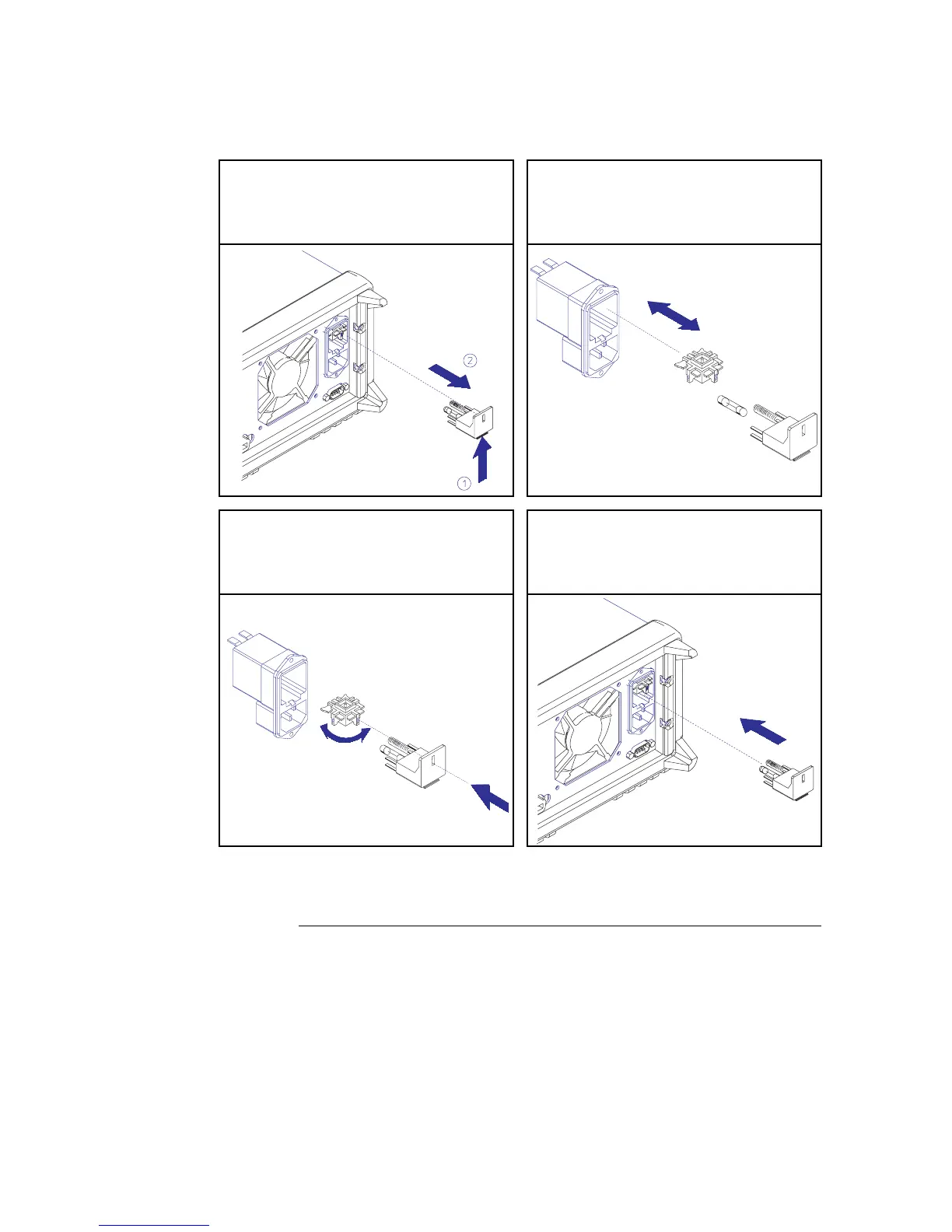 2

1