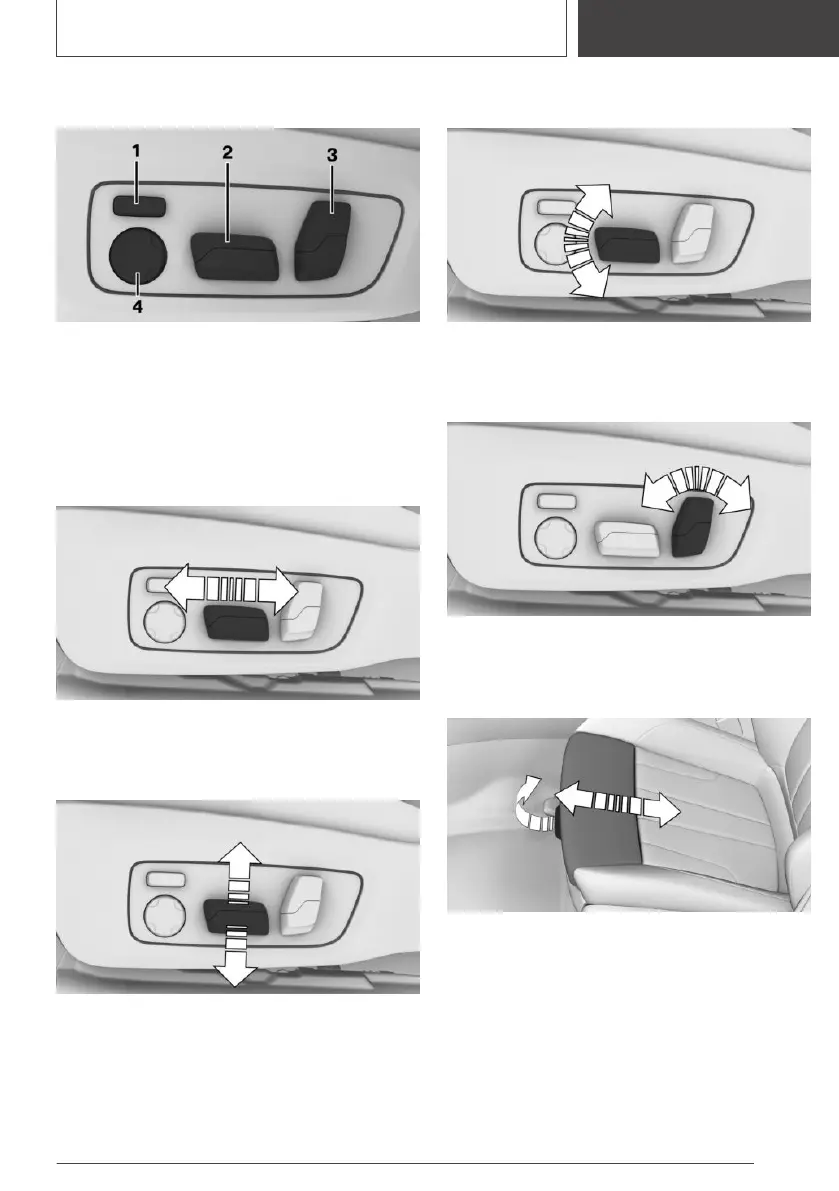 1
2
3
4