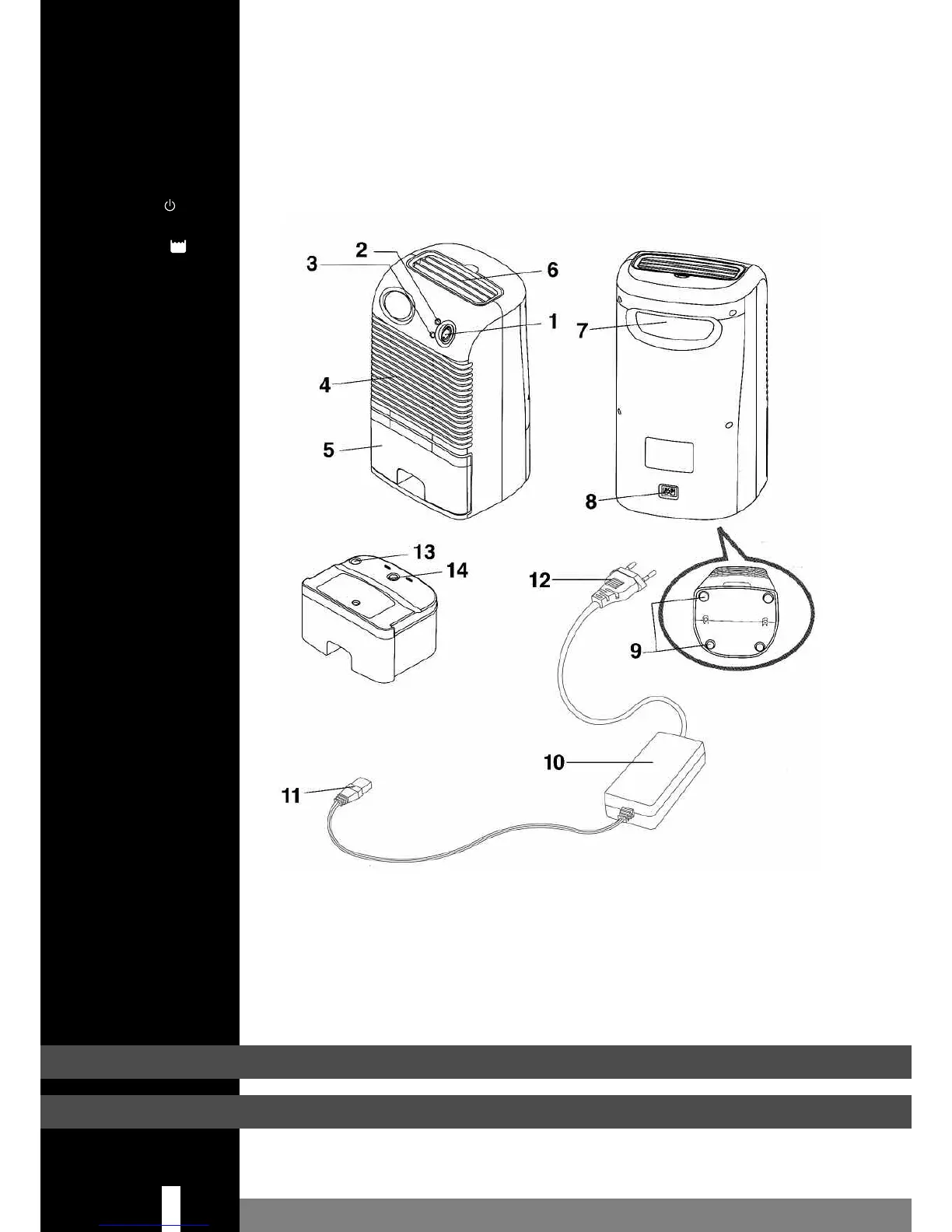 2
3
6
1
7
4
5
8
13
14
12
9
10
11