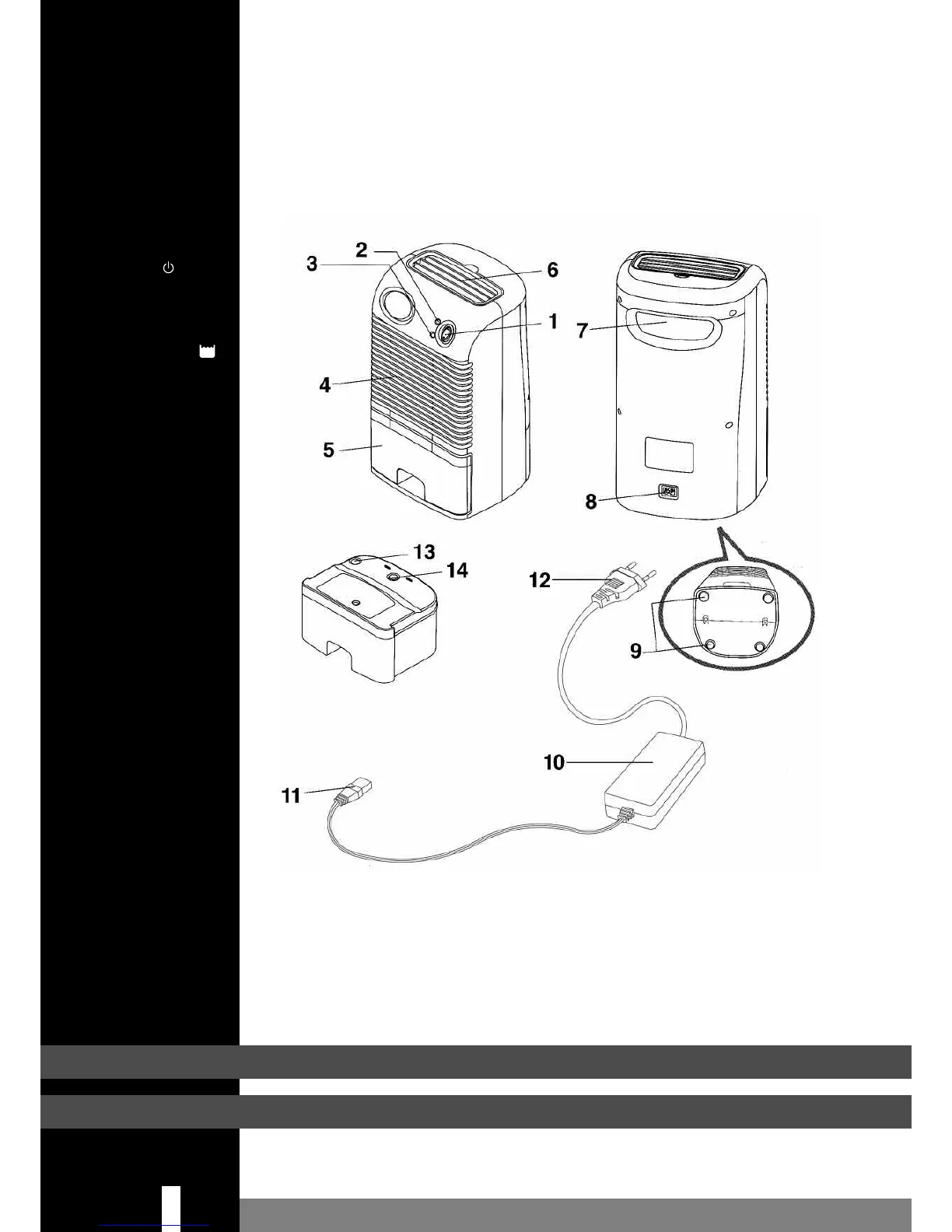 2
3
6
1
7
4
5
8
13
14
12
9
10
11