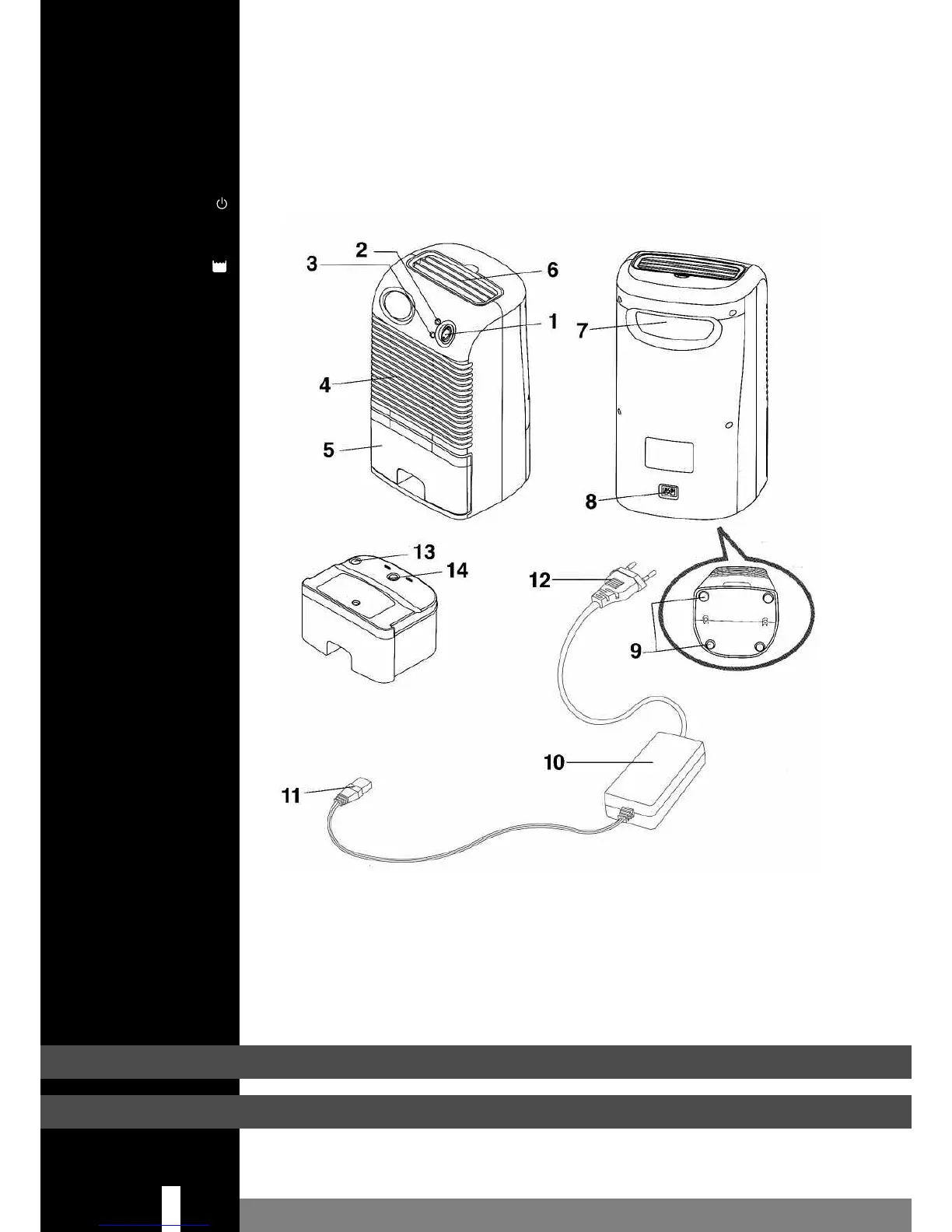 2
3
6
1
7
4
5
8
13
14
12
9
10
11