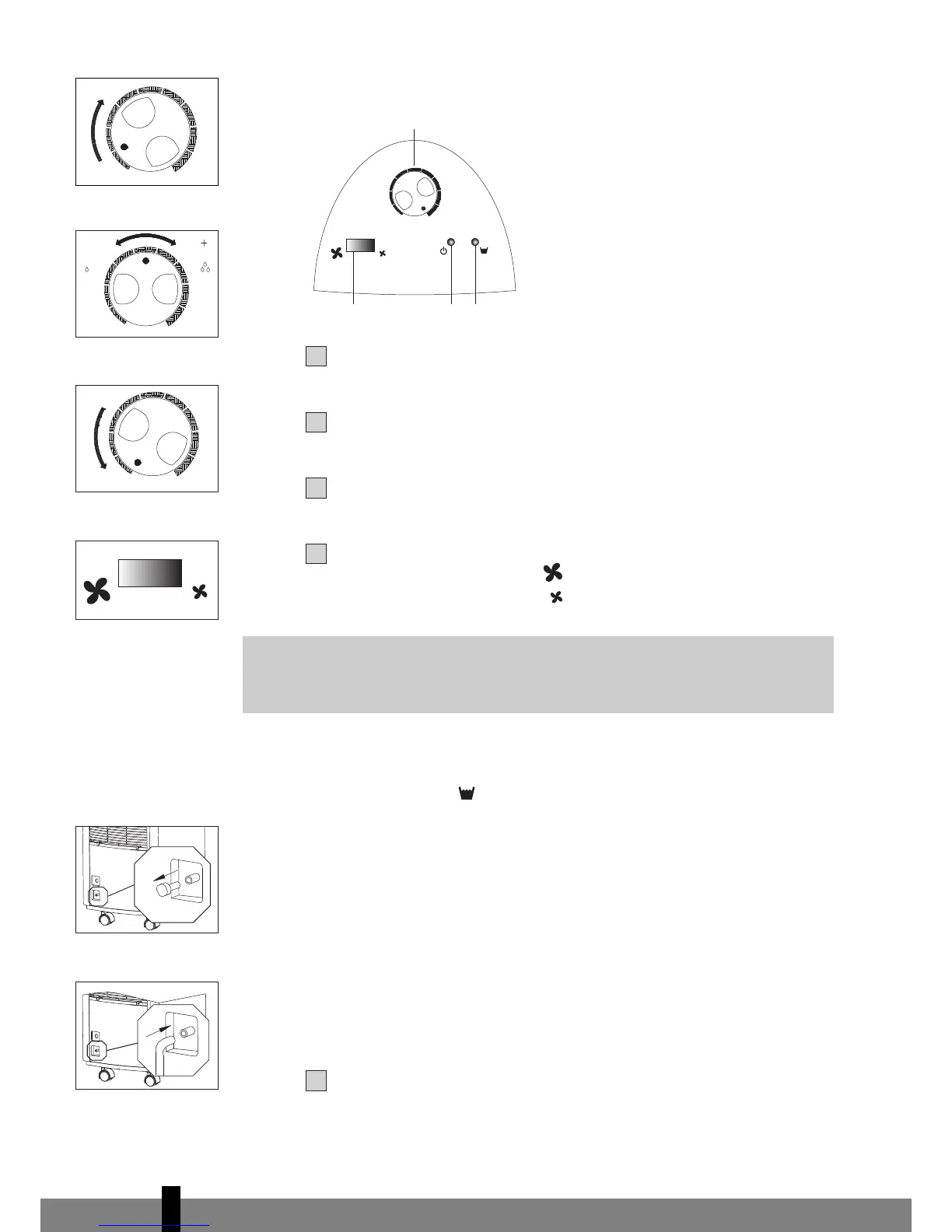 +