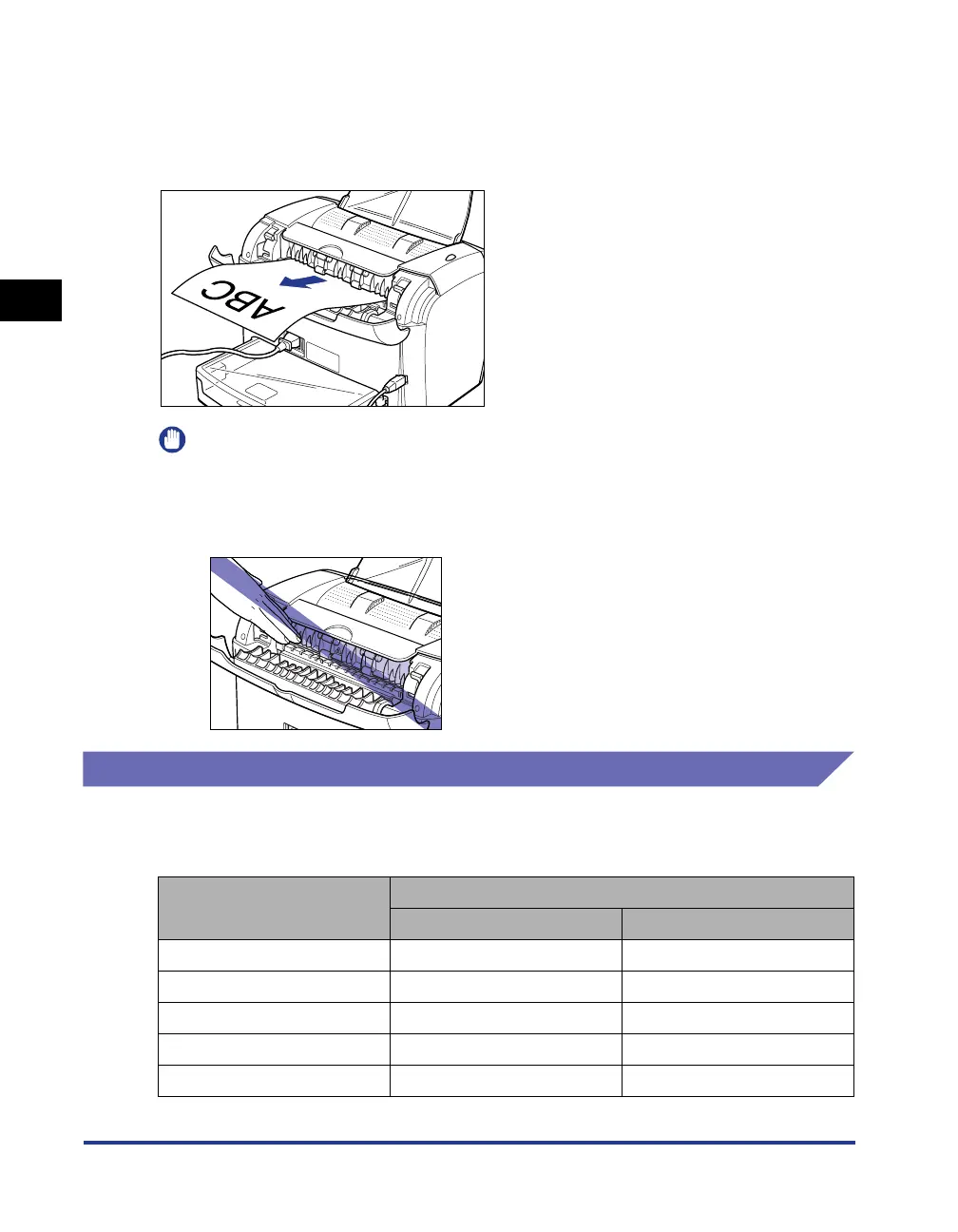 ABC