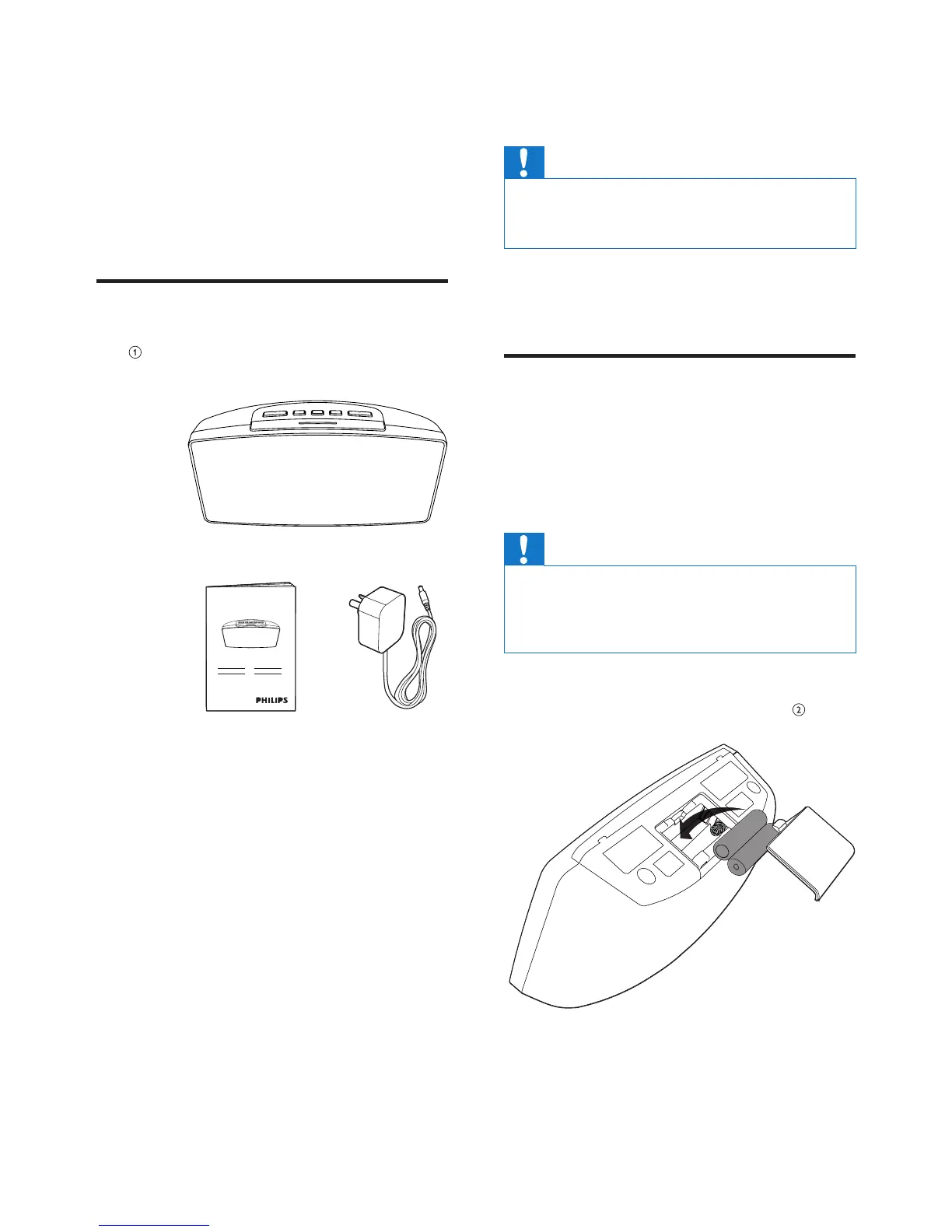 ①

PHILIPS

②