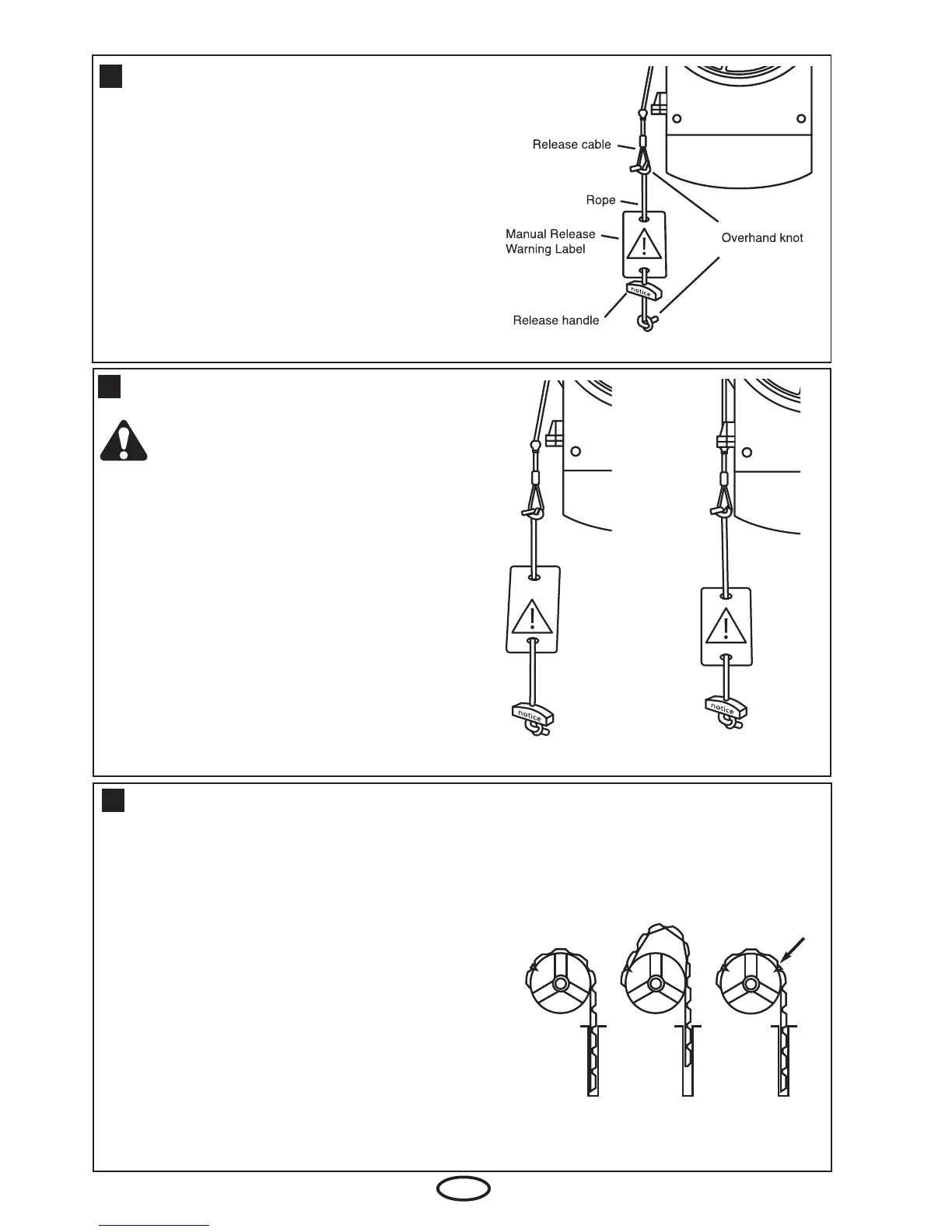 Release cable

Rope

Manual Release Warning Label

Overhand knot

notice

Release handle

notice

notice