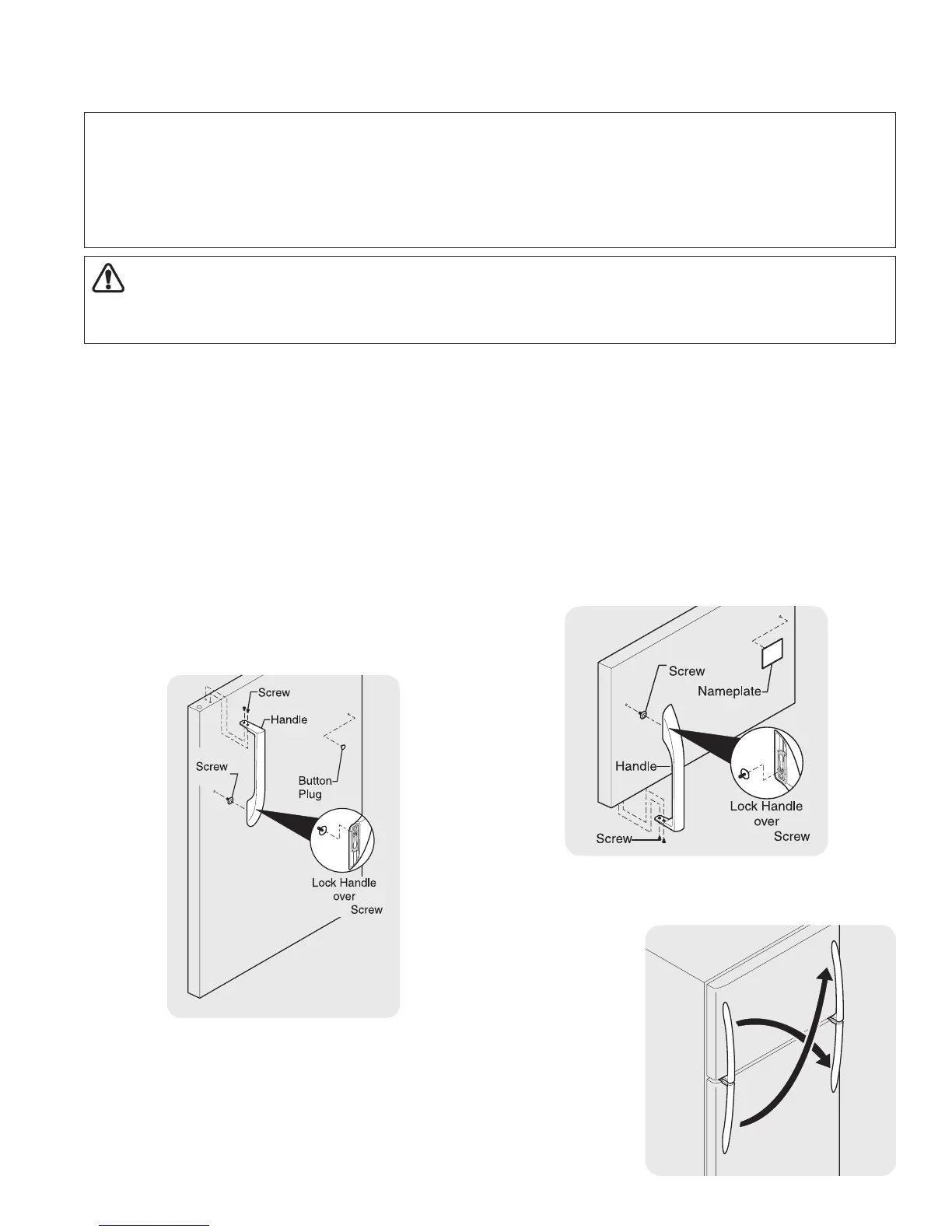 Screw

Handle

Screw

Button Plug

Lock Handle over Screw

Screw

Nameplate

Handle

Lock Handle over Screw

Screw