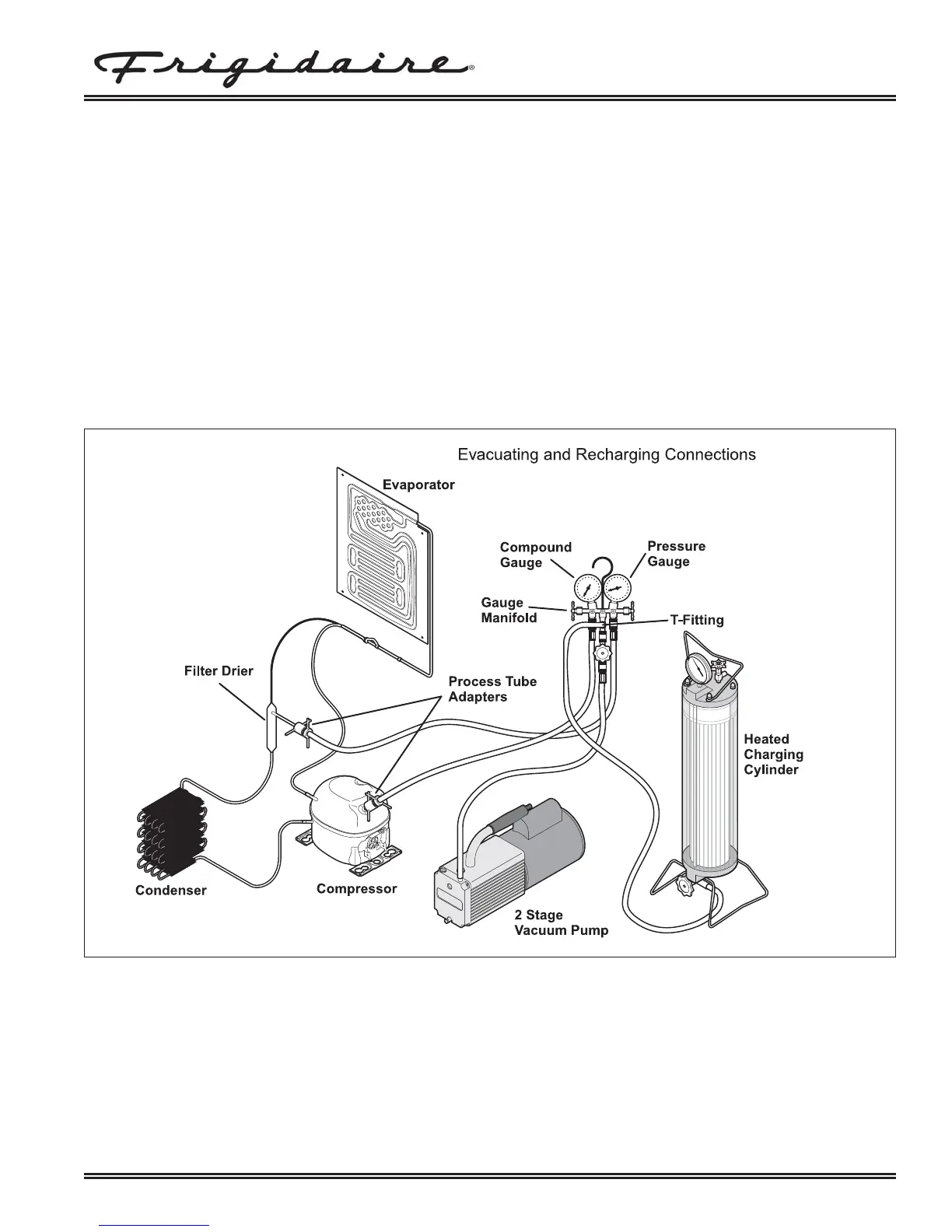 Frigidaire®

Evacuating and Recharging Connections

Evaporator

Compound Gauge

Pressure Gauge

Gauge Manifold

T-Fitting

Filter Drier

Process Tube Adapters

Heated Charging Cylinder

Condenser

Compressor

2 Stage Vacuum Pump