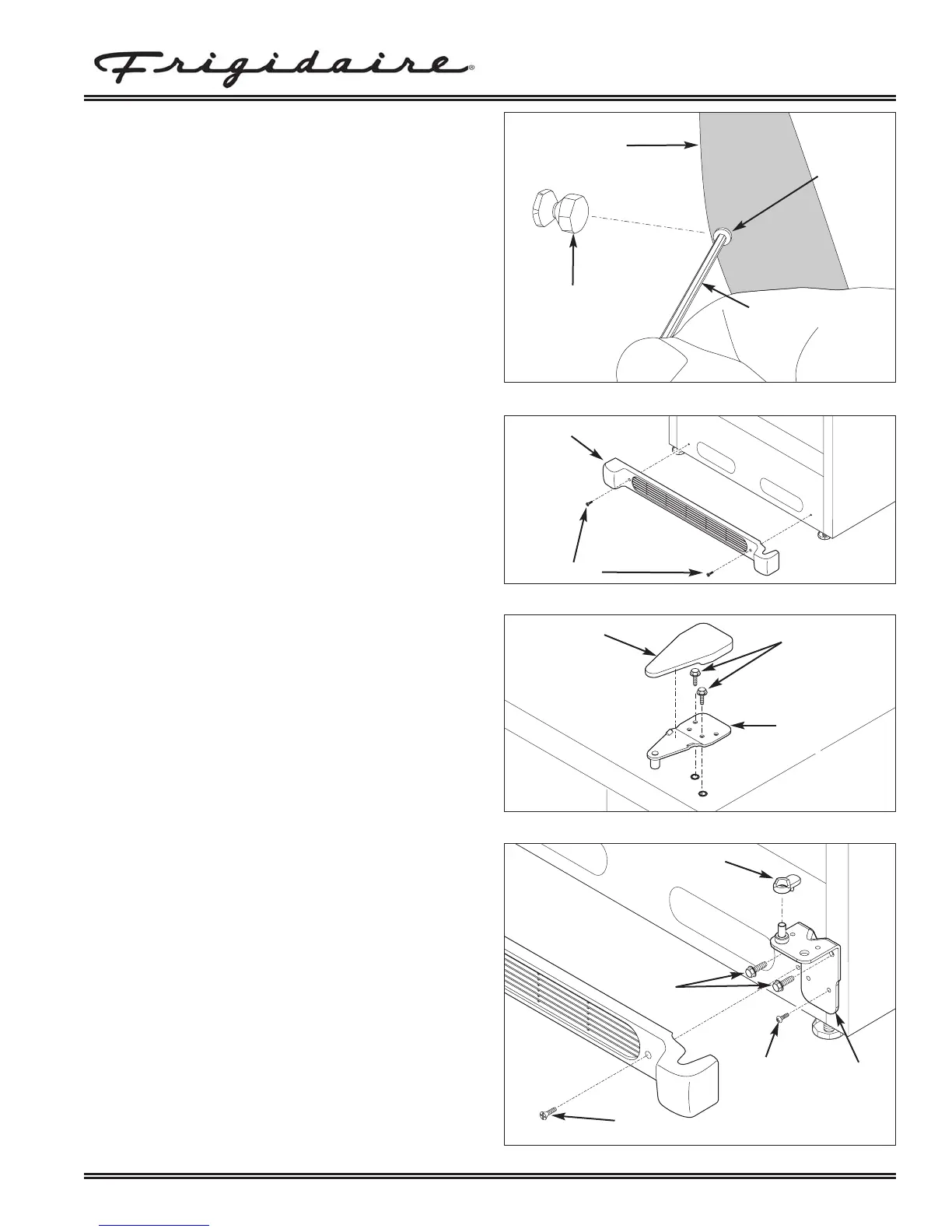 Frigidaire®