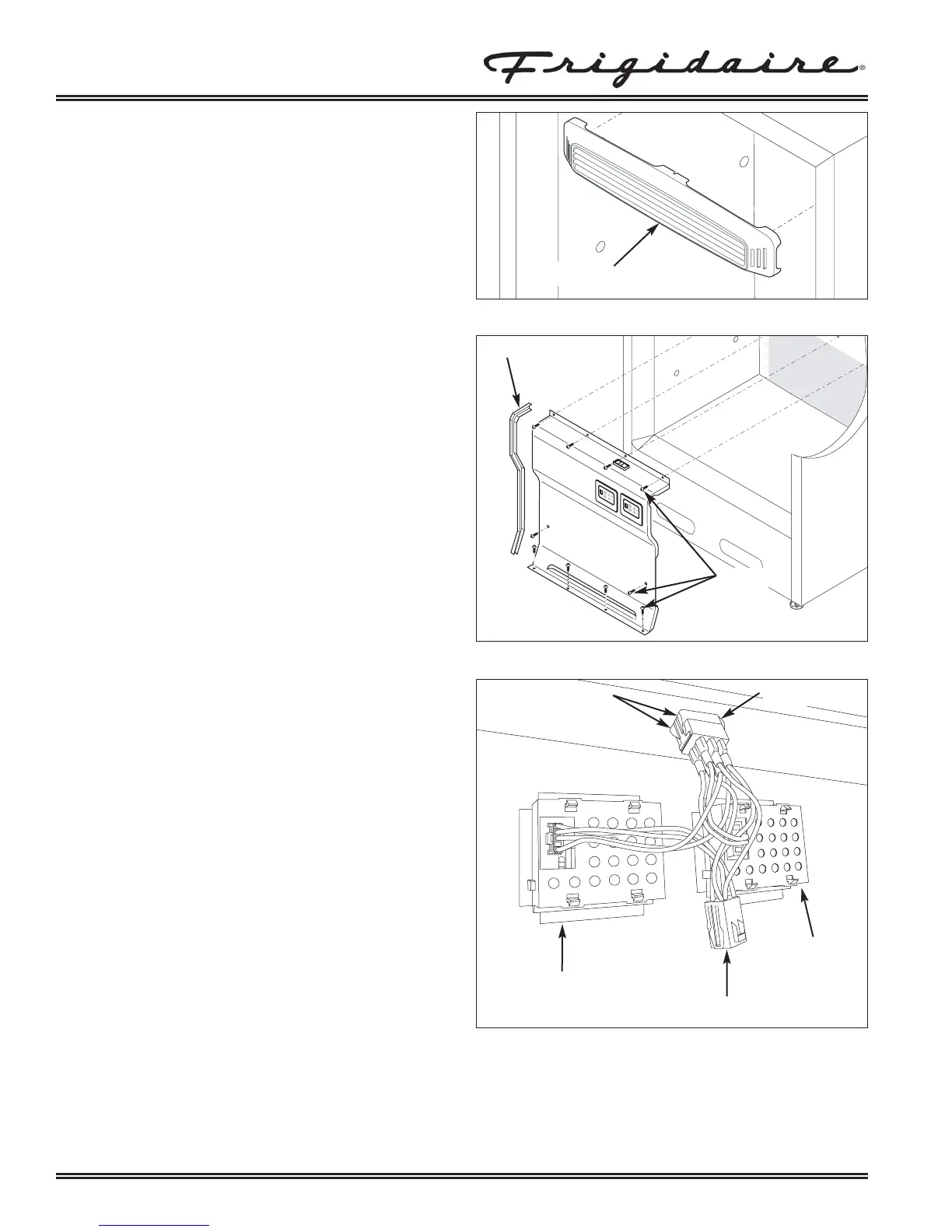 Frigidaire®