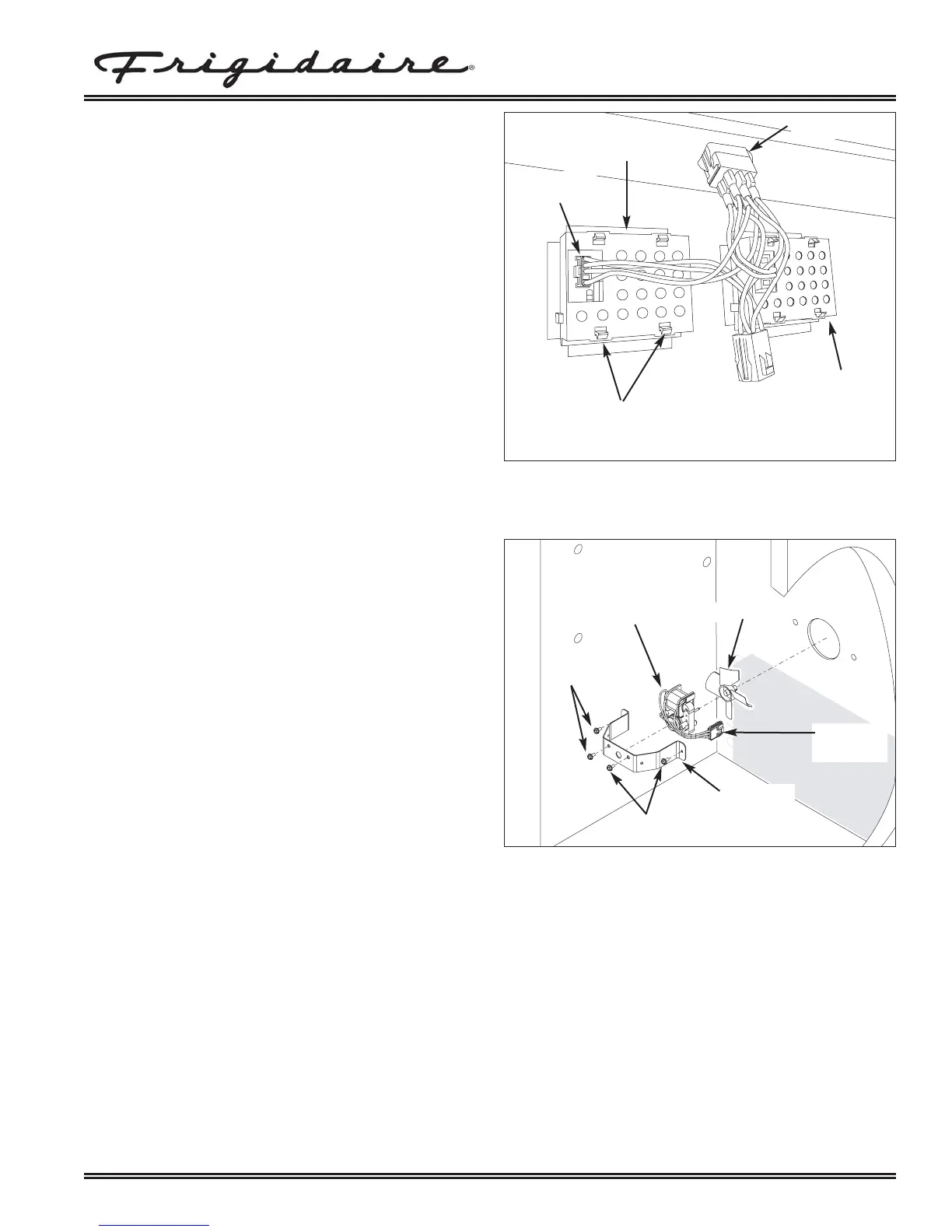 Frigidaire®