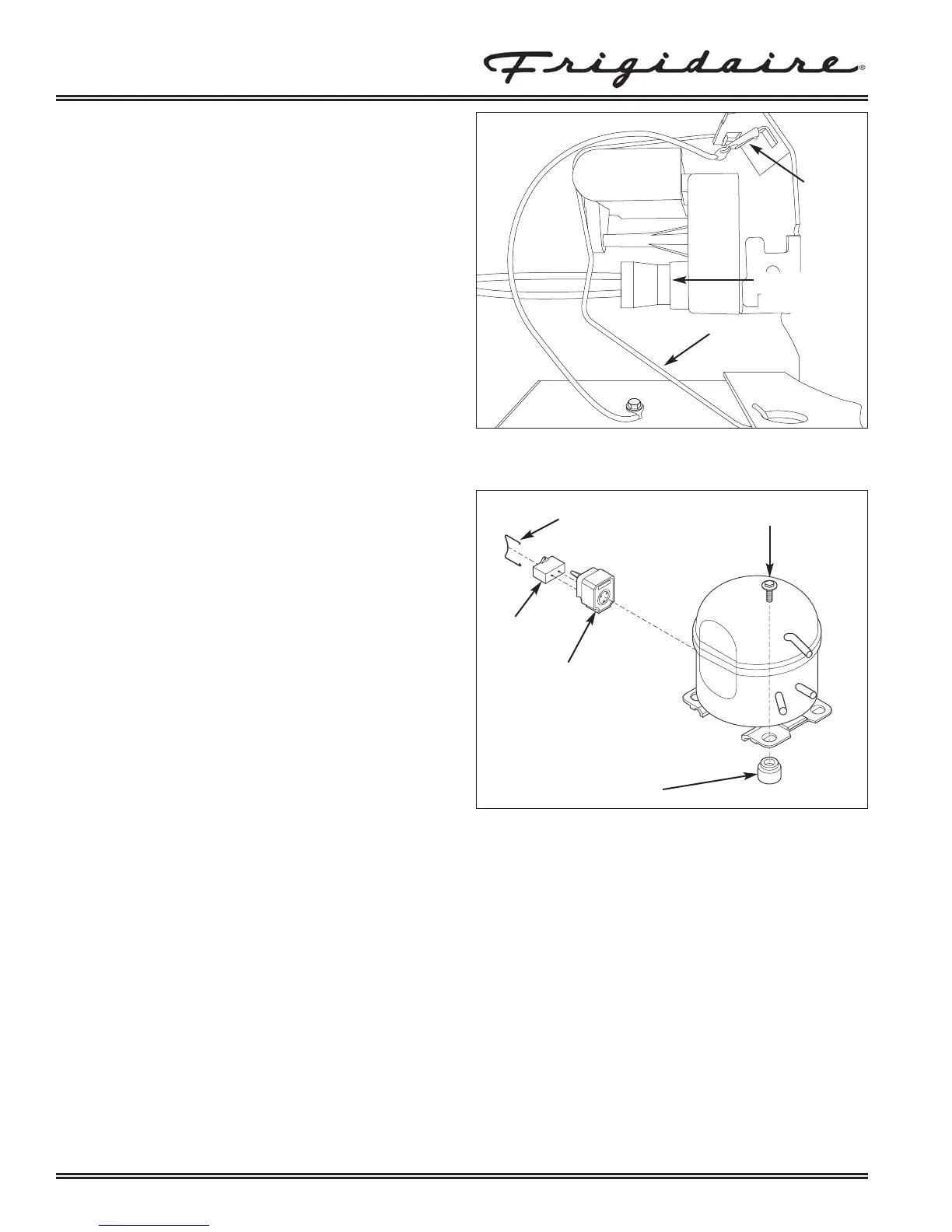 Frigidaire®