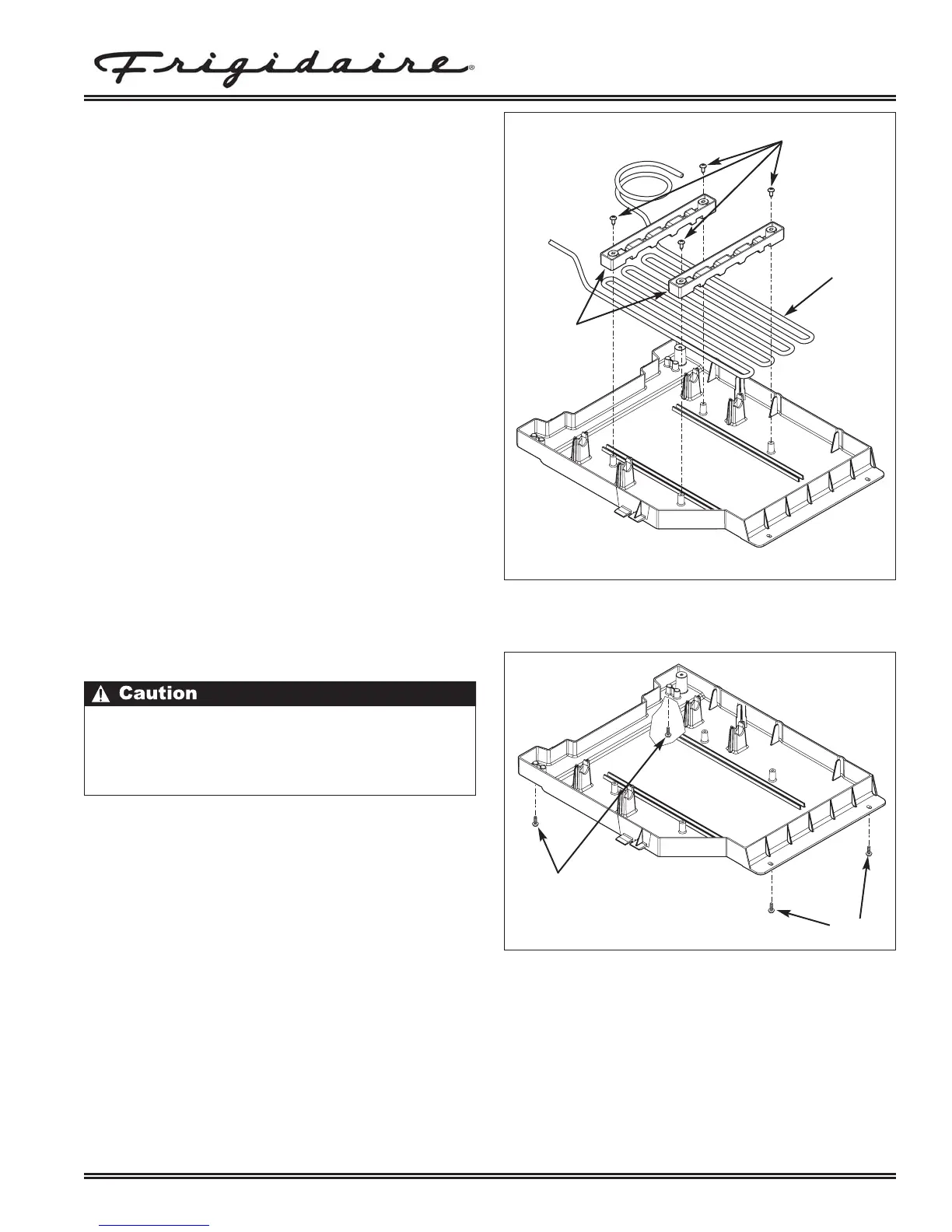 Frigidaire®

Caution