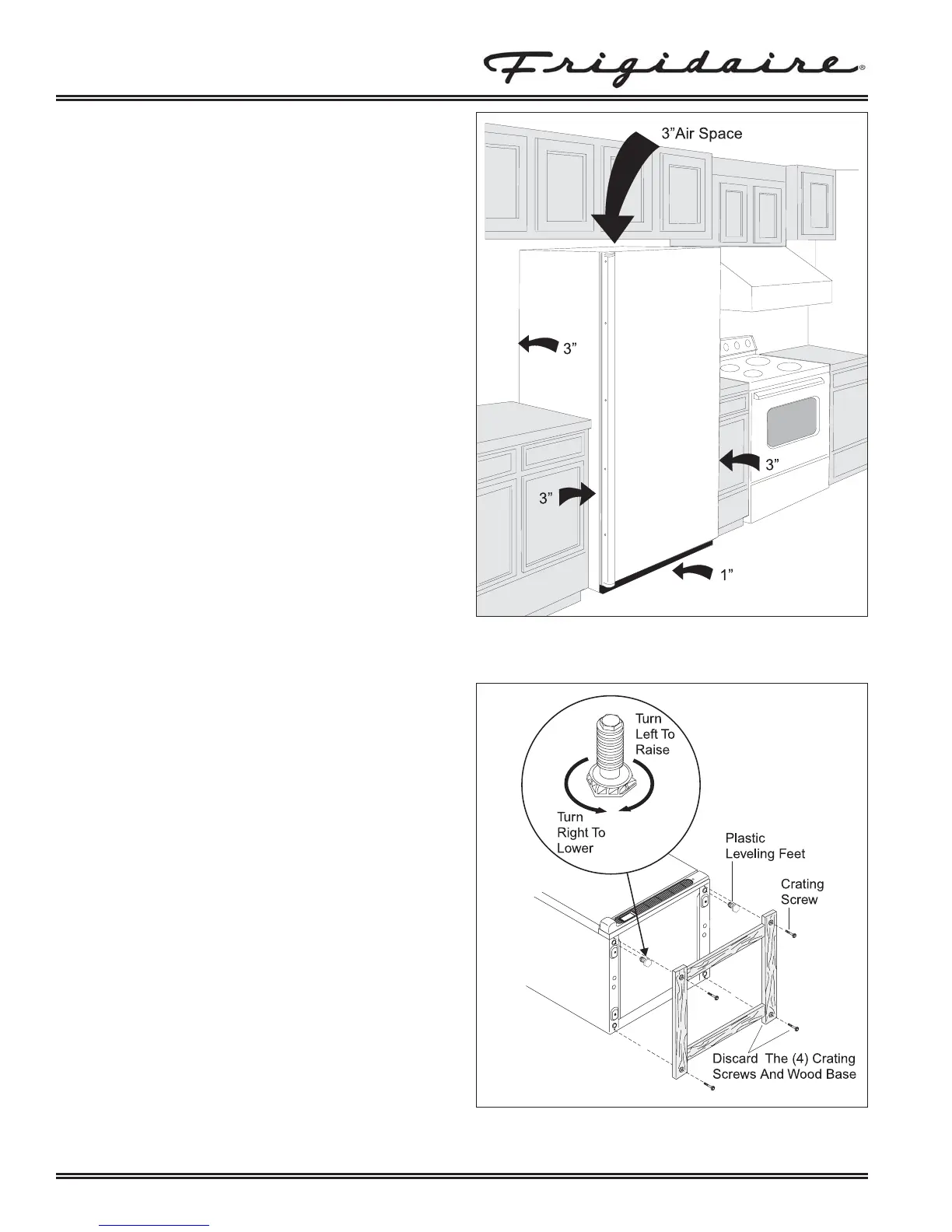 Frigidaire®

3"Air Space

3"

3"

3"

1"

Turn Left To Raise

Turn Right To Lower

Plastic Leveling Feet

Crating Screw

Discard The (4) Crating Screws And Wood Base