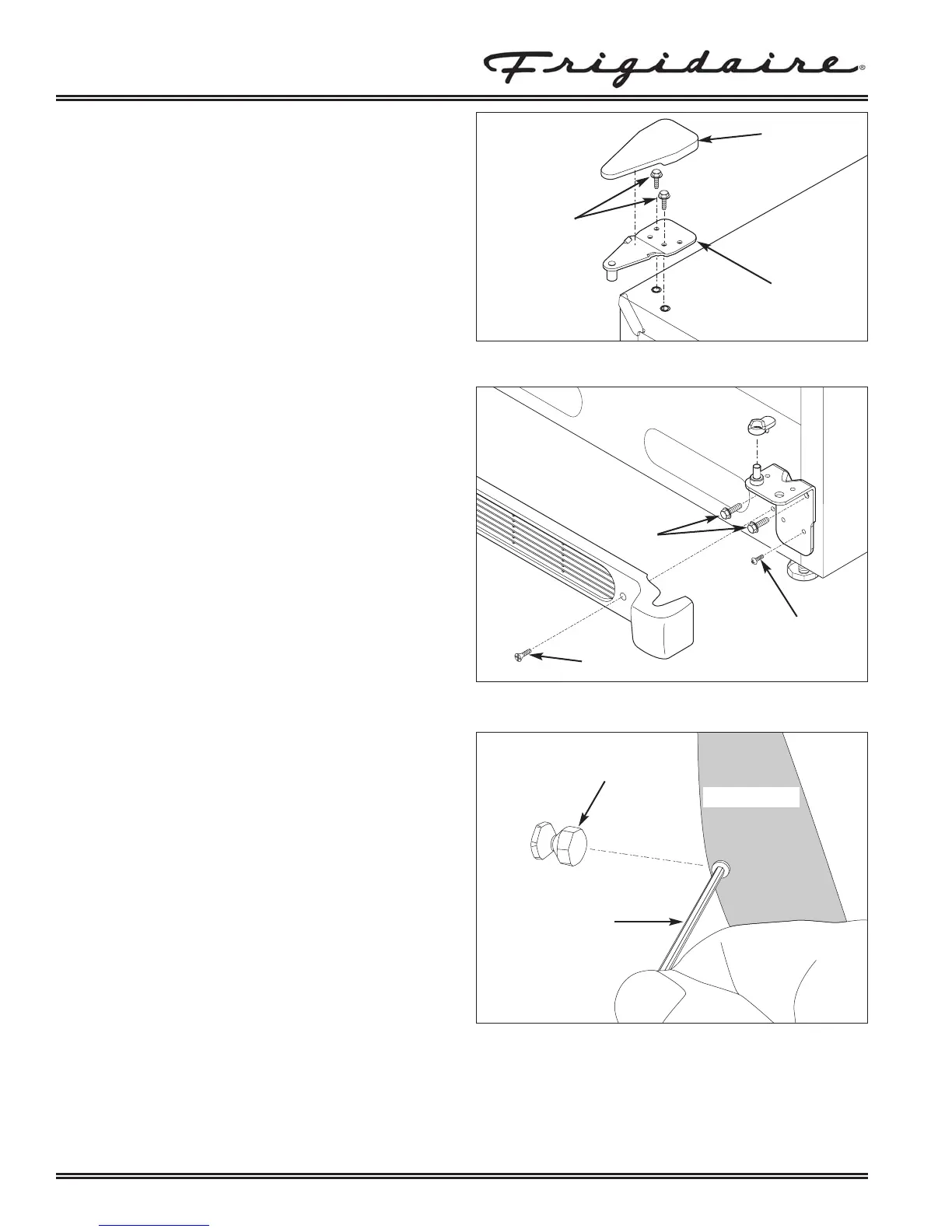 Frigidaire®