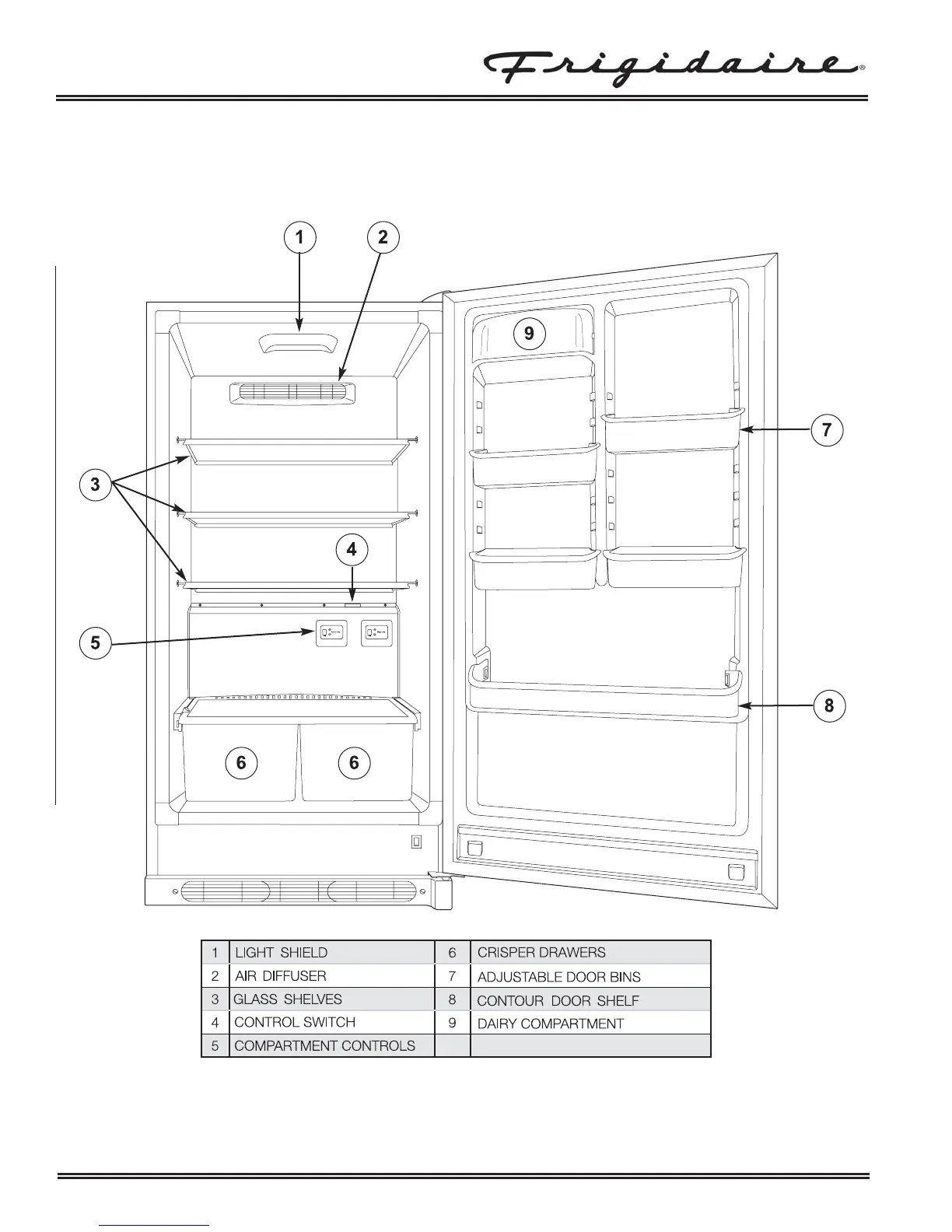 Frigidaire®

1
2
9
7
3
4
5
8
6
6

| 1 | LIGHT SHIELD | 6 | CRISPER DRAWERS |
|---|---|---|---|
| 2 | AIR DIFFUSER | 7 | ADJUSTABLE DOOR BINS |
| 3 | GLASS SHELVES | 8 | CONTOUR DOOR SHELF |
| 4 | CONTROL SWITCH | 9 | DAIRY COMPARTMENT |
| 5 | COMPARTMENT CONTROLS | | |