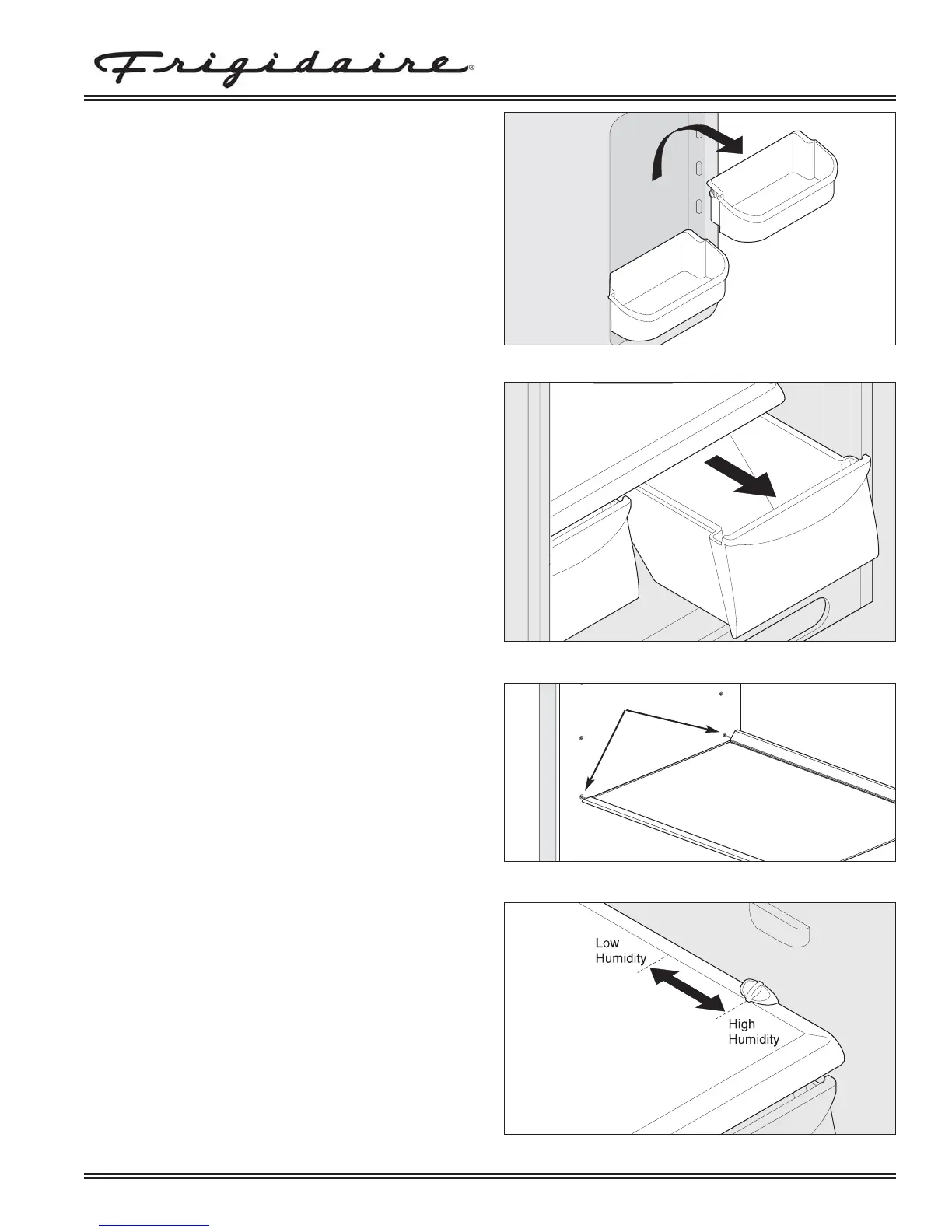 Frigidaire®

Low
Humidity

High
Humidity