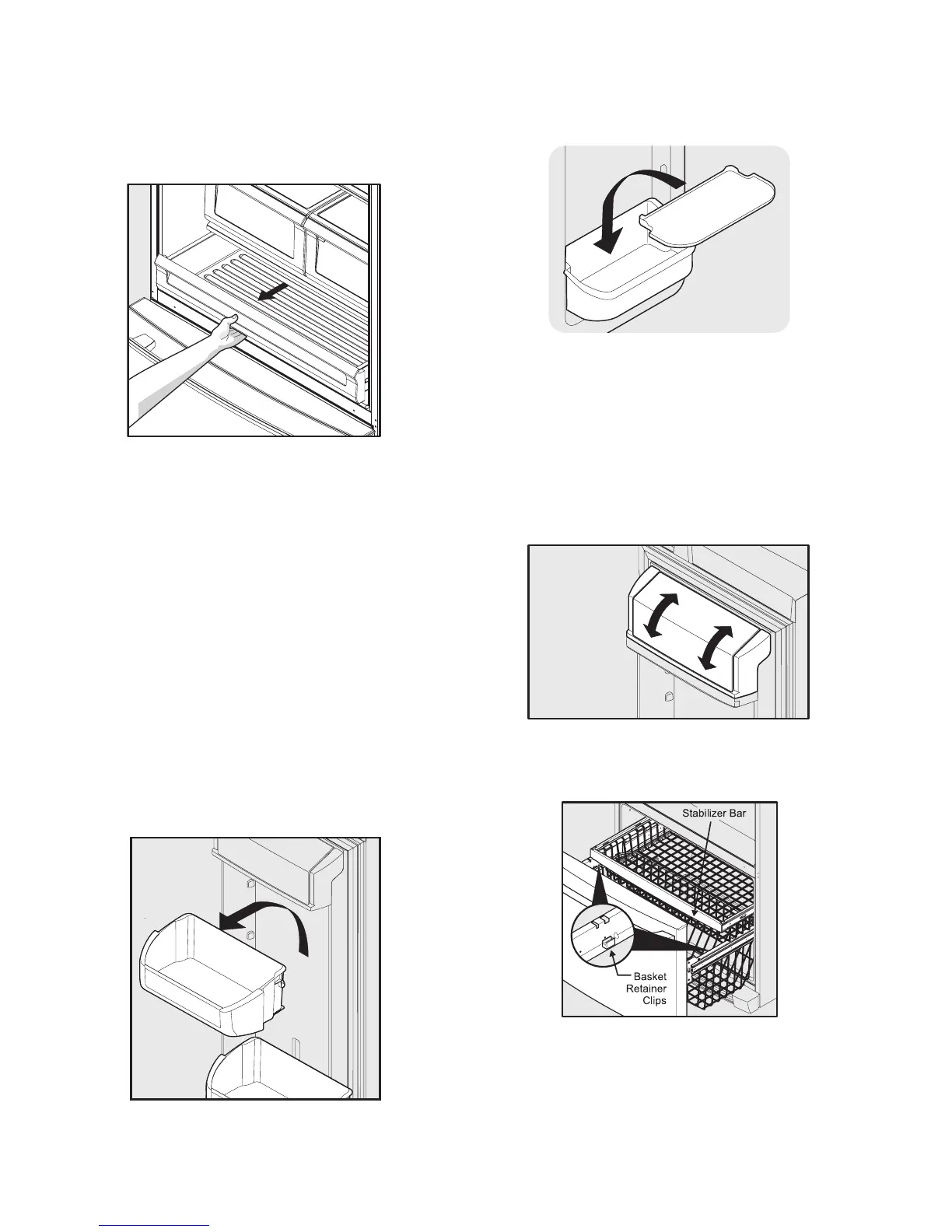 Stabilizer Bar

Basket Retainer Clips