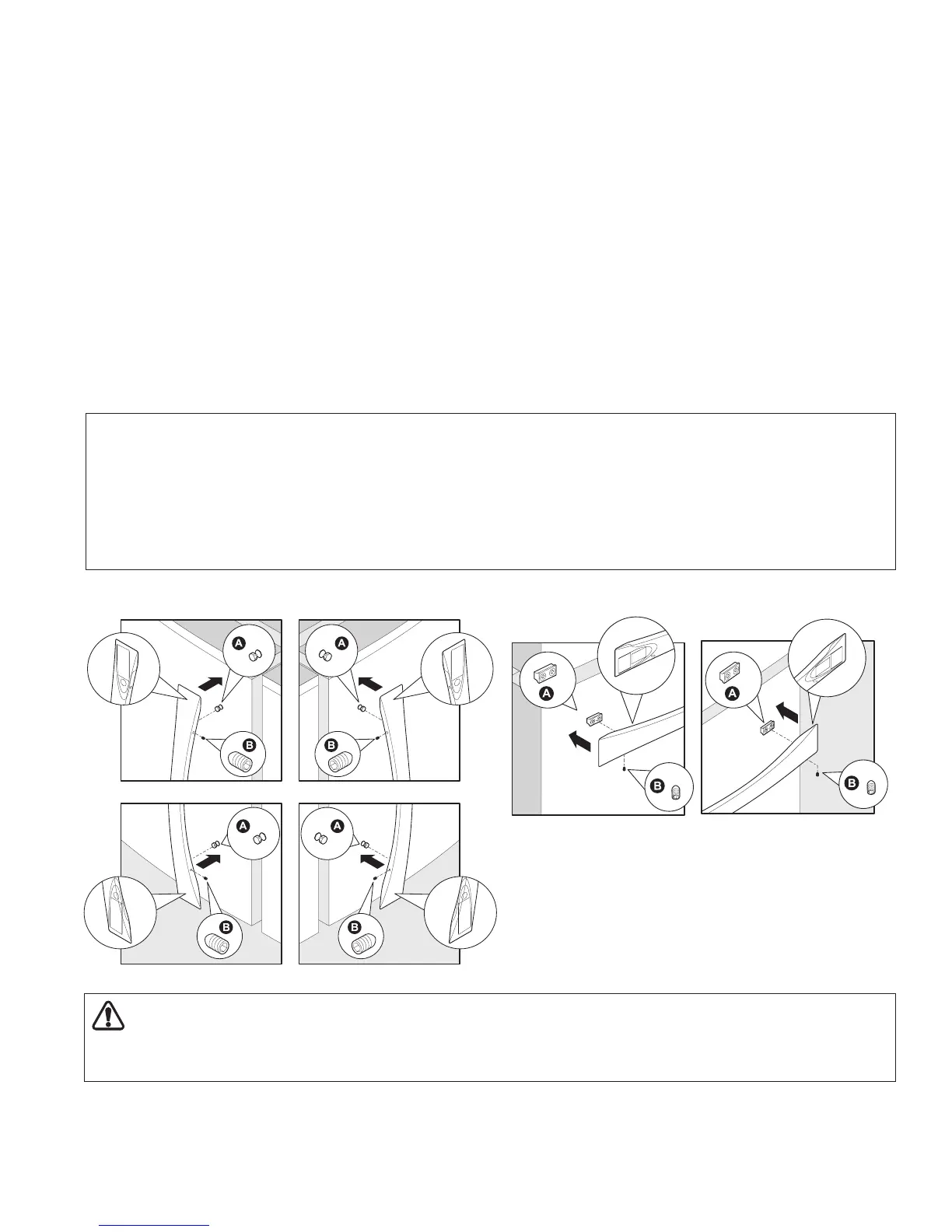 A

B

A

B

A

B

A

B

A

B

A

B