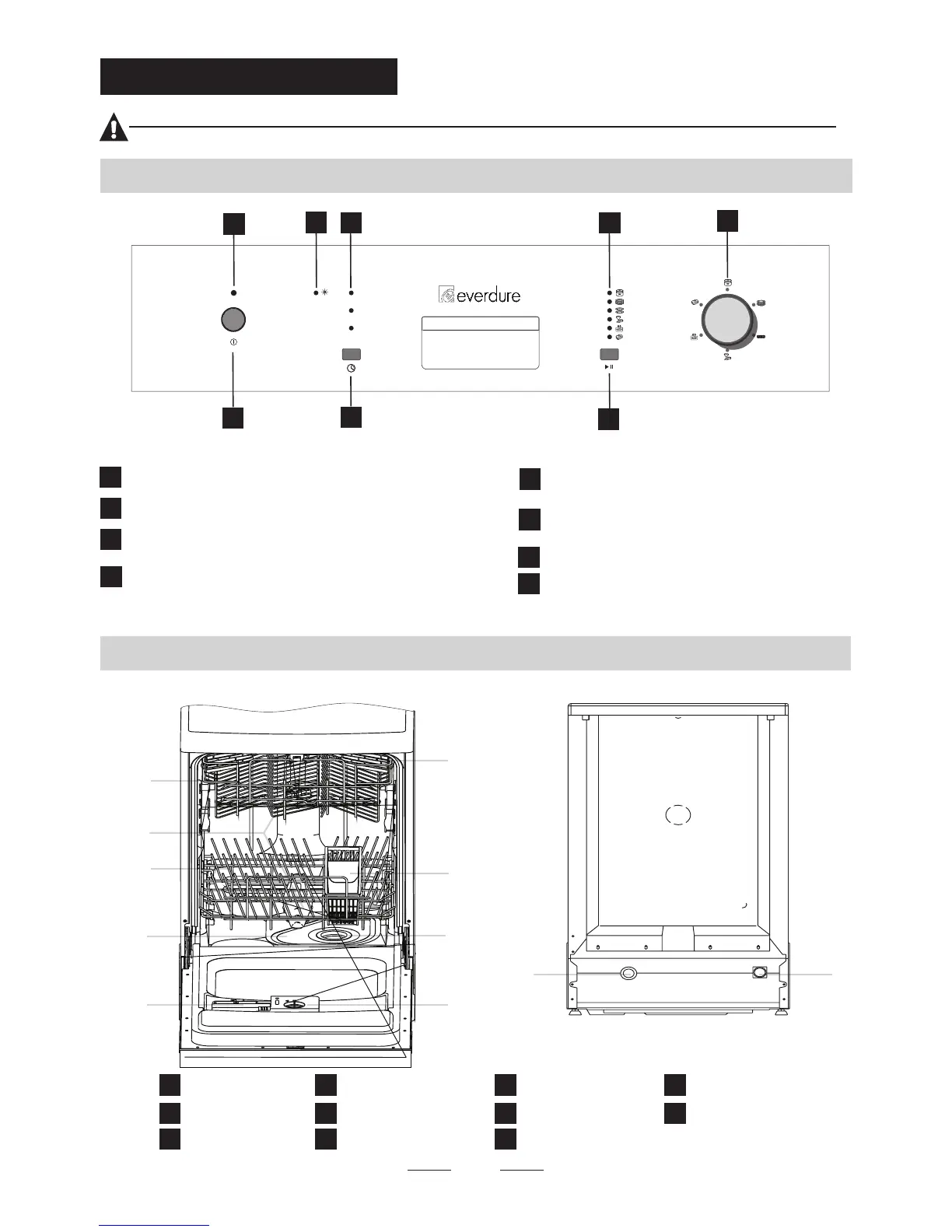 everdure