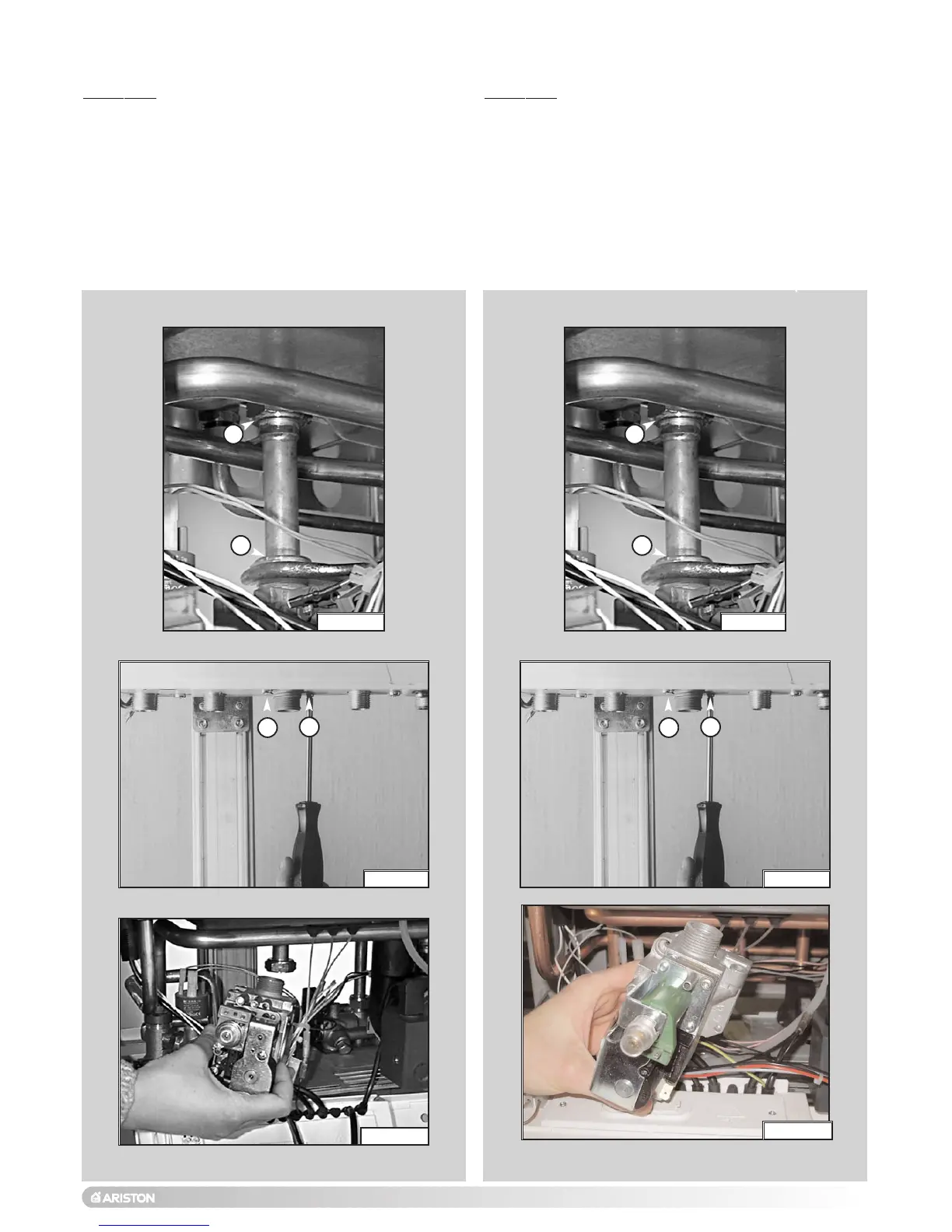 ARISTON