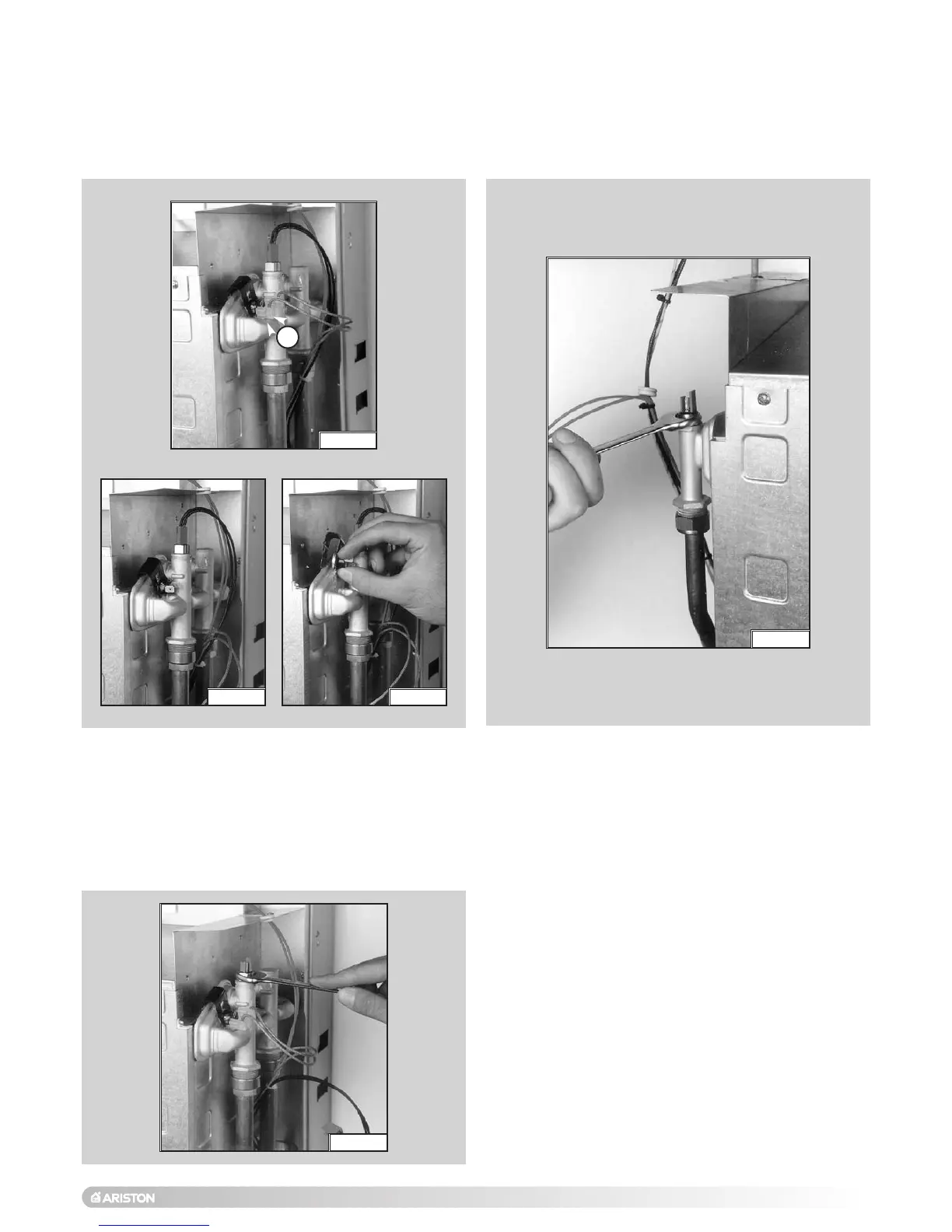 ARISTON