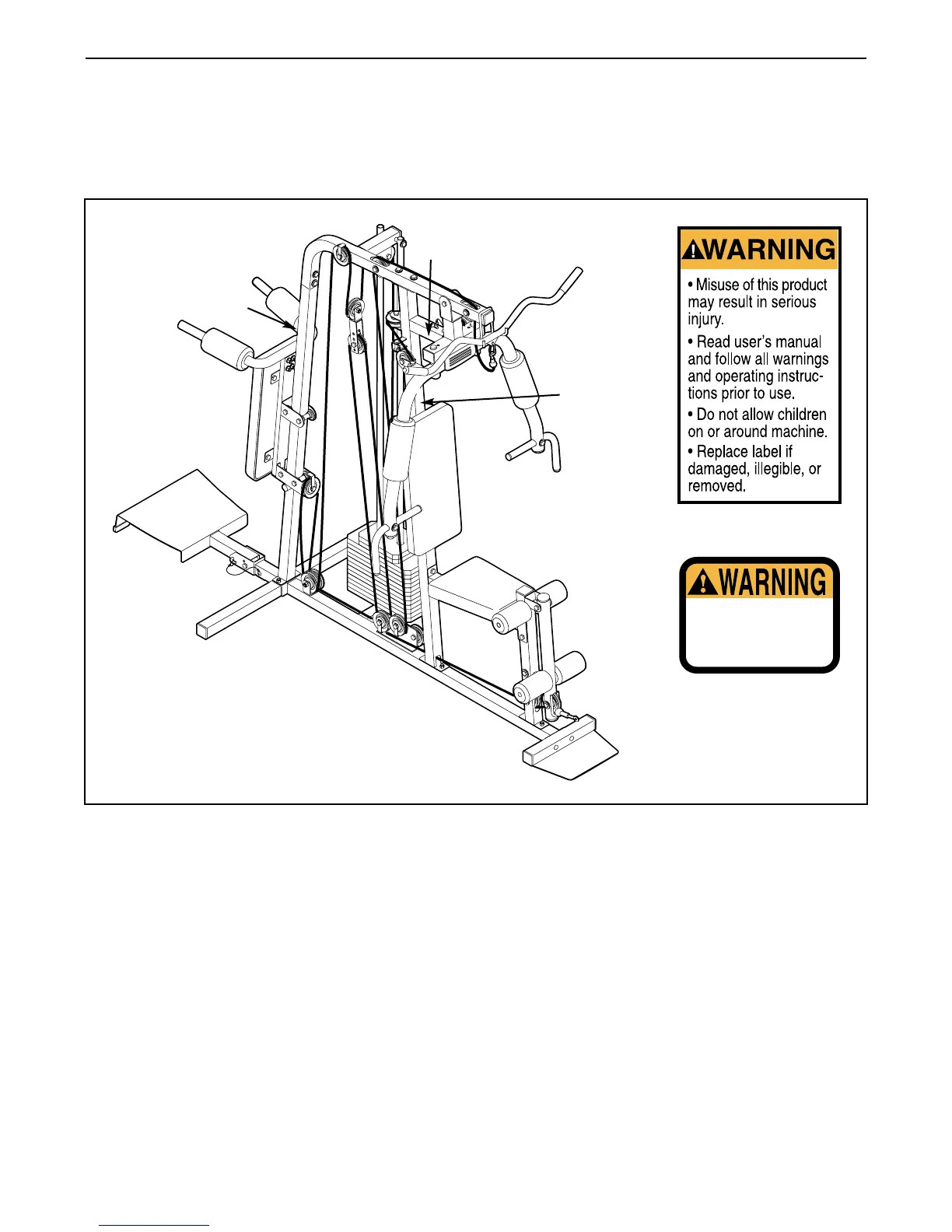 WARNING

• Misuse of this product may result in serious injury.

• Read user's manual and follow all warnings and operating instructions prior to use.

• Do not allow children on or around machine.

• Replace label if damaged, illegible, or removed.

WARNING