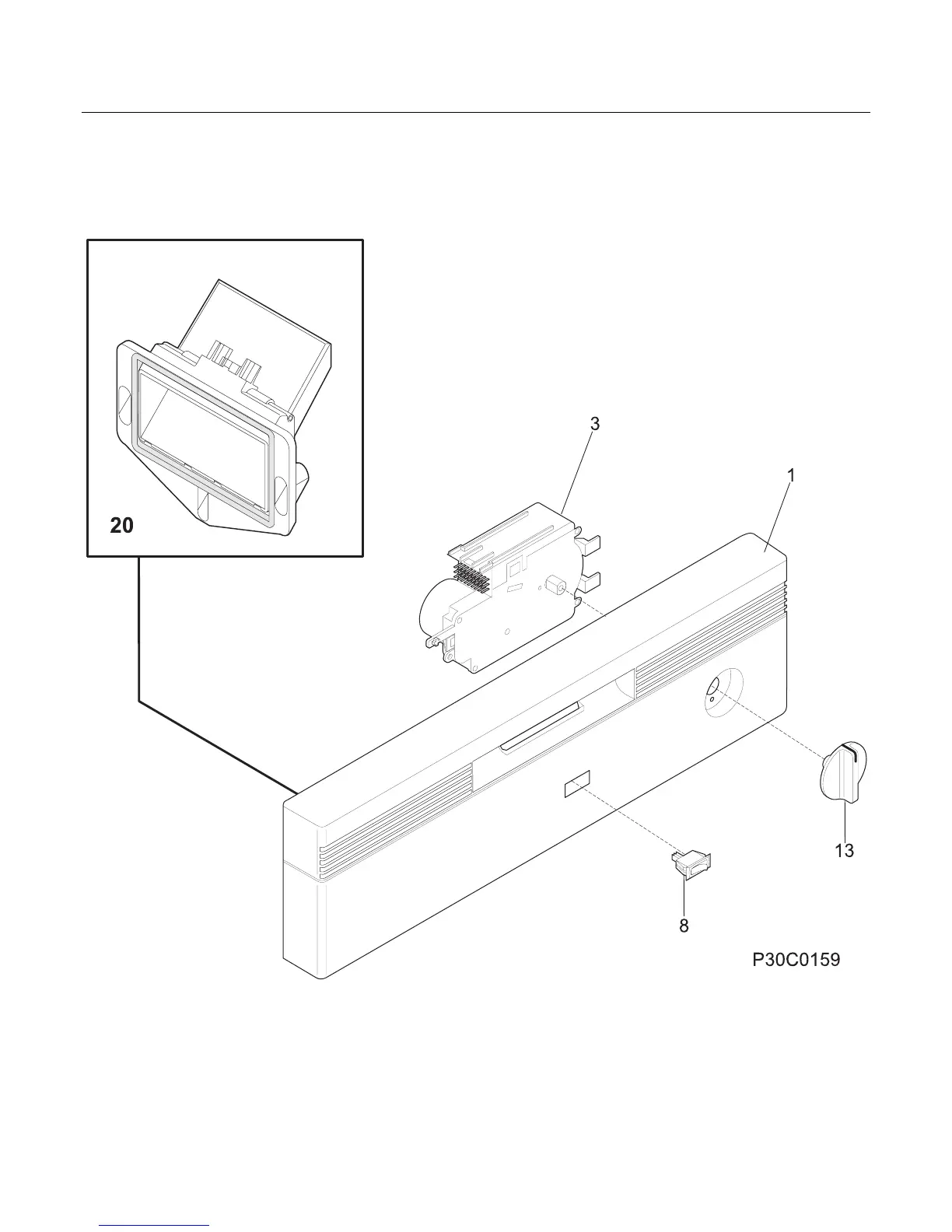 20

3

1

13

8

P30C0159