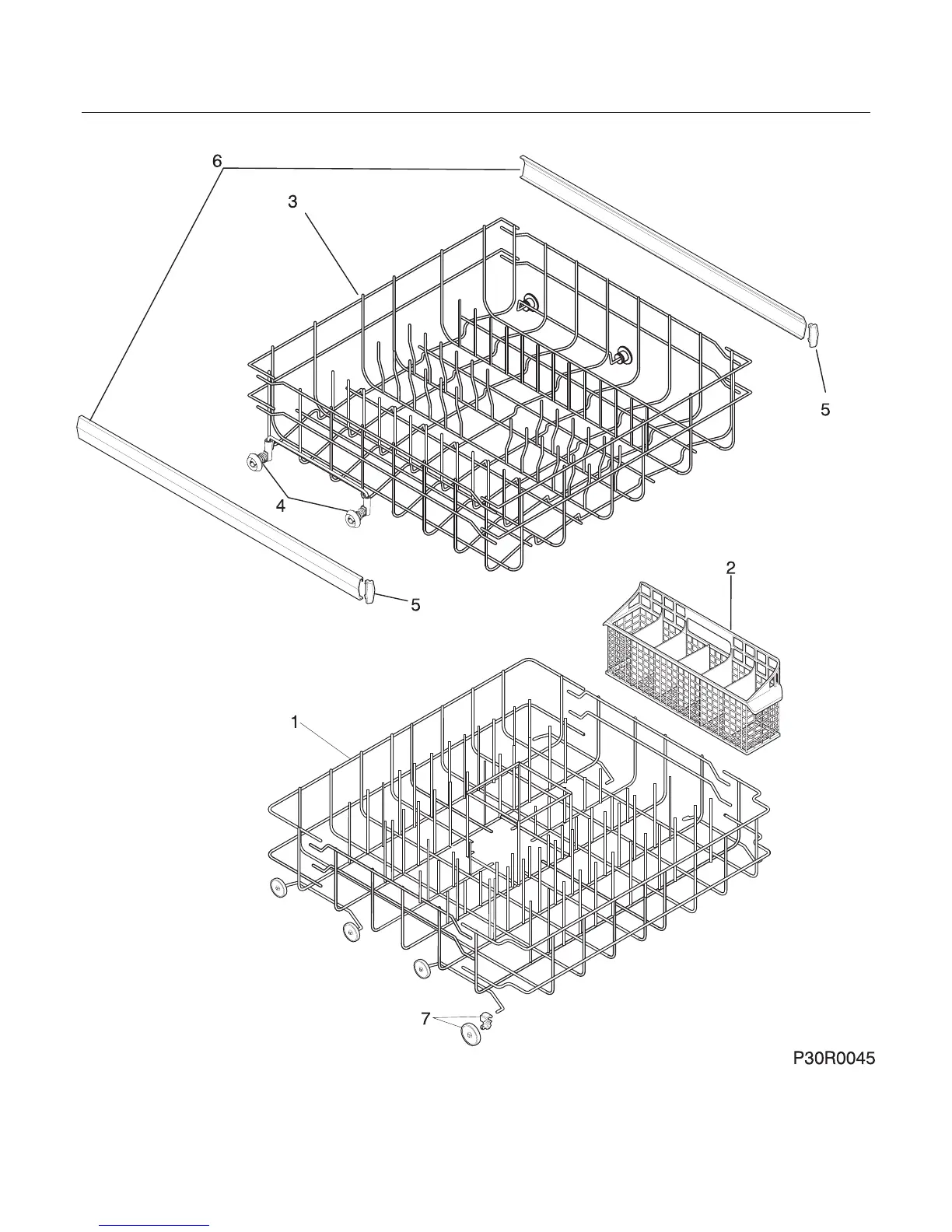 6
3
5
4
5
2
1
7
P30R0045