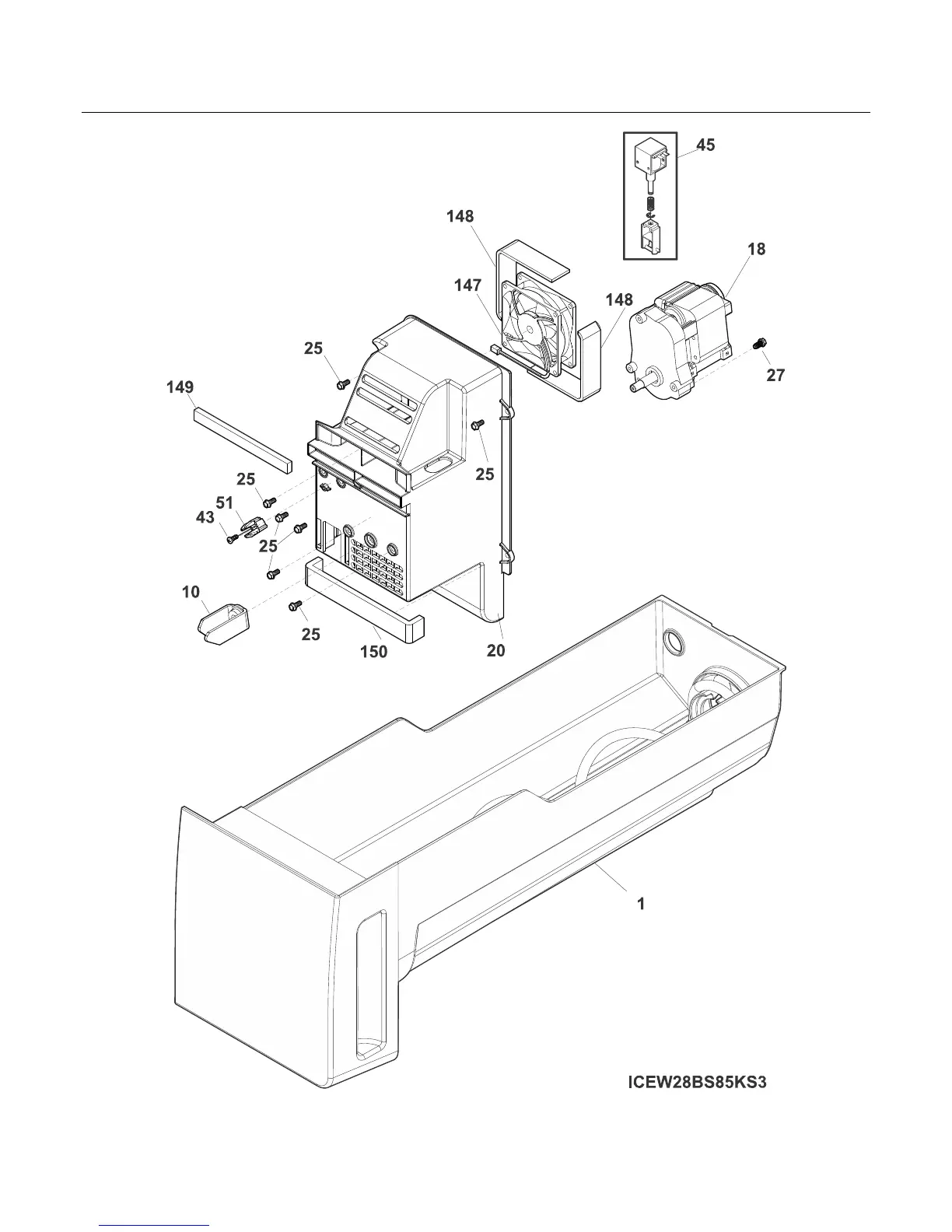 45

148

18

147

148

25

27

149

25

25

51

43

25

10

25

150

20

1

ICEW28BS85KS3