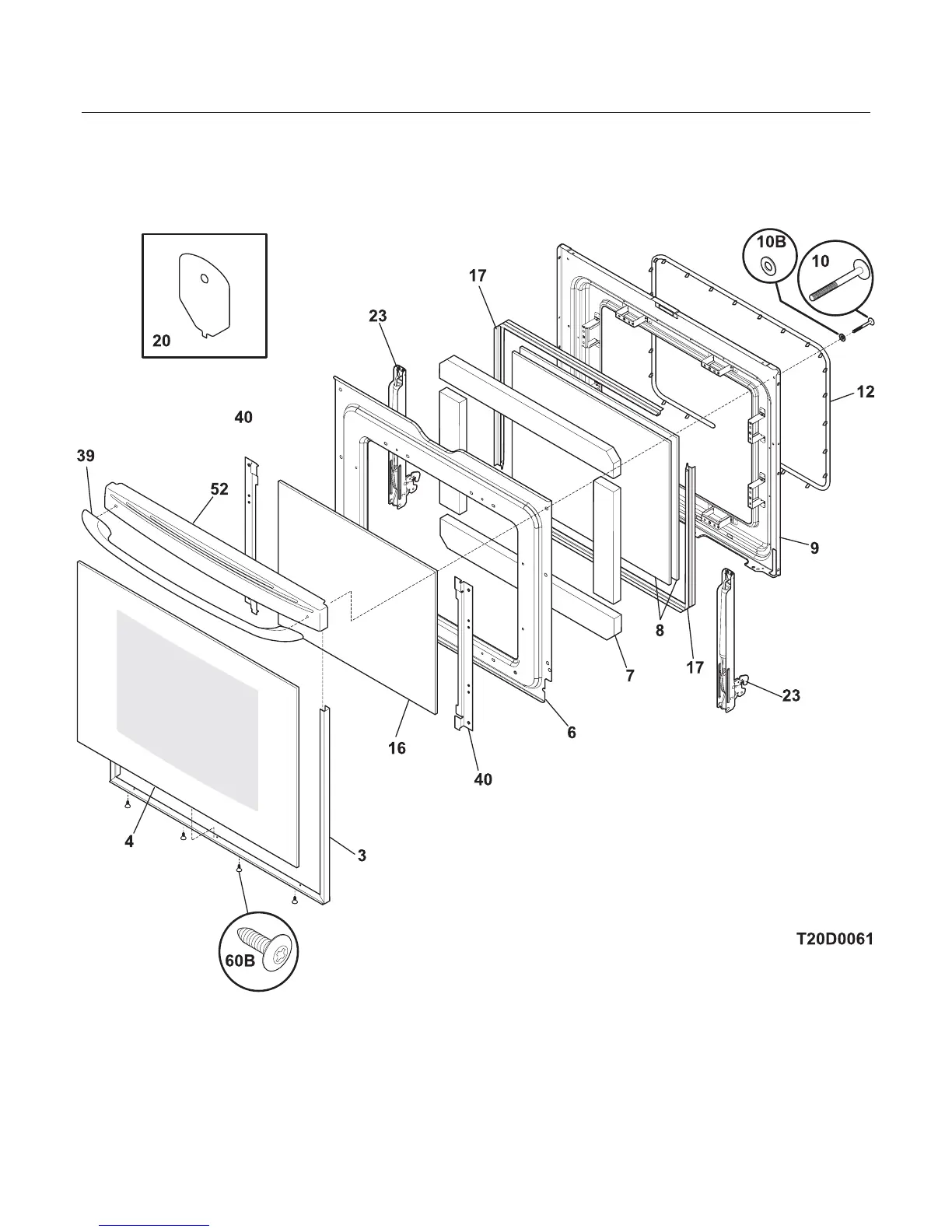 10B
10
17
23
20
12
40
39
52
9
8
7
17
23
6
16
40
4
3
60B
T20D0061