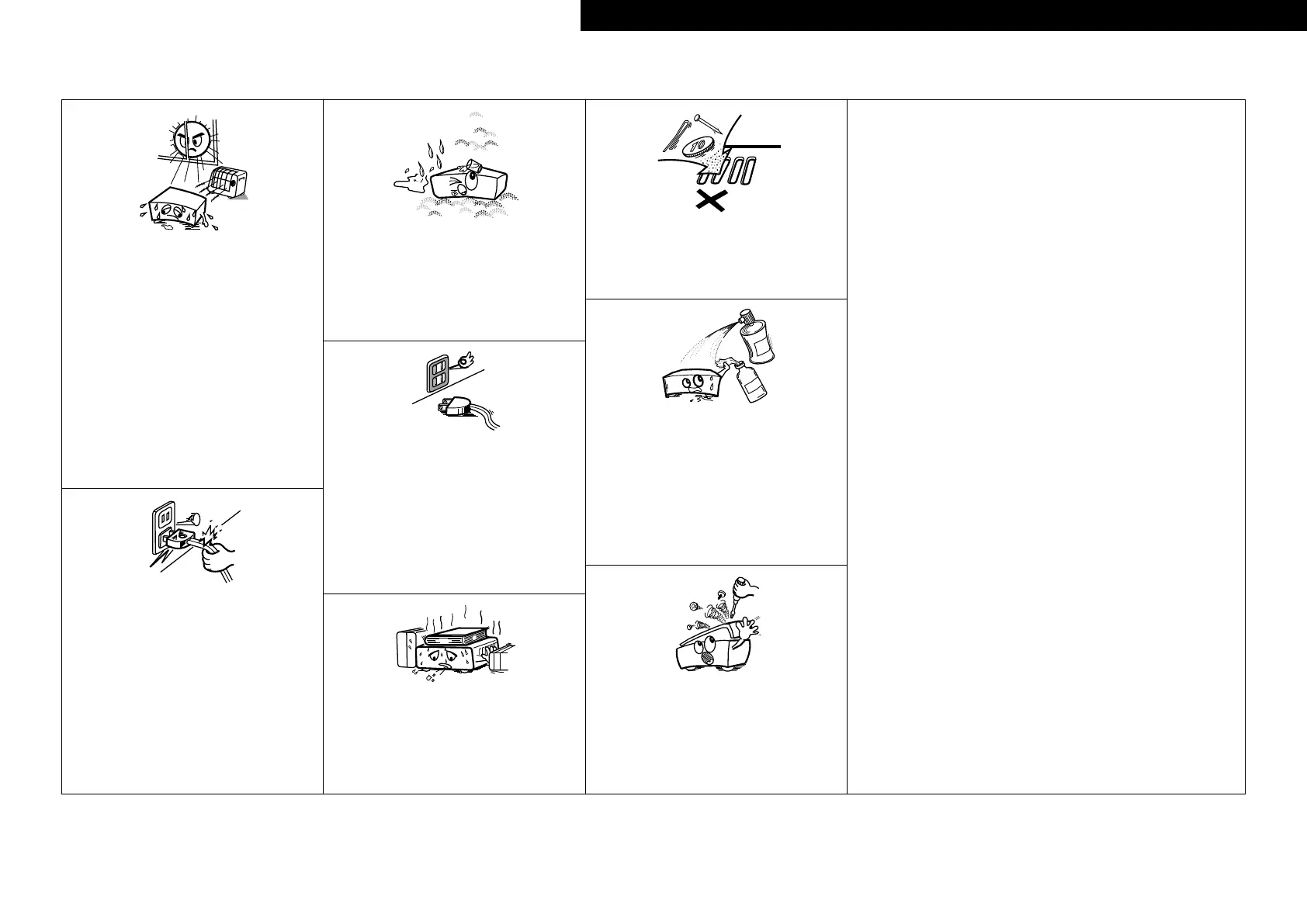 10