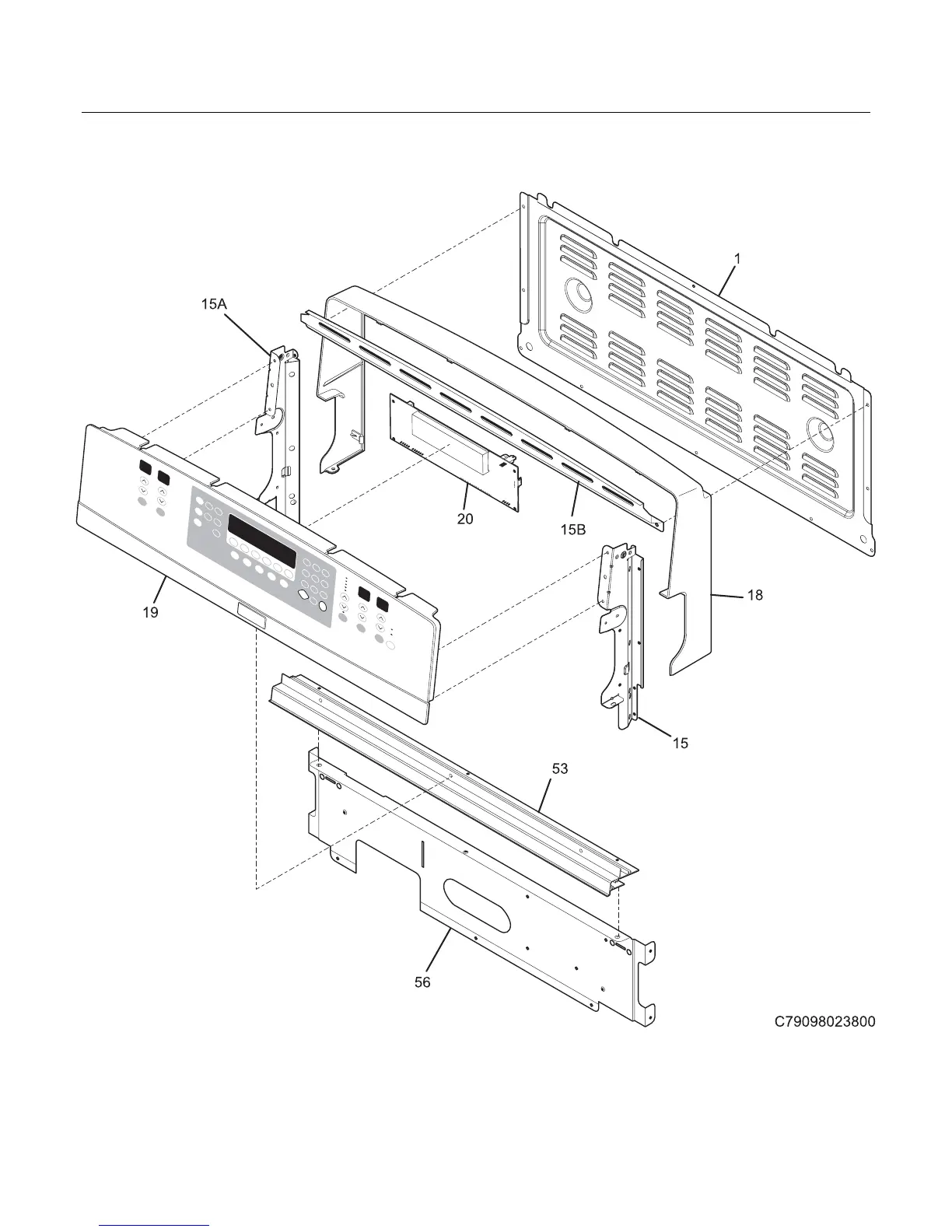 1

15A

20

15B

18

19

15

53

56

C79098023800