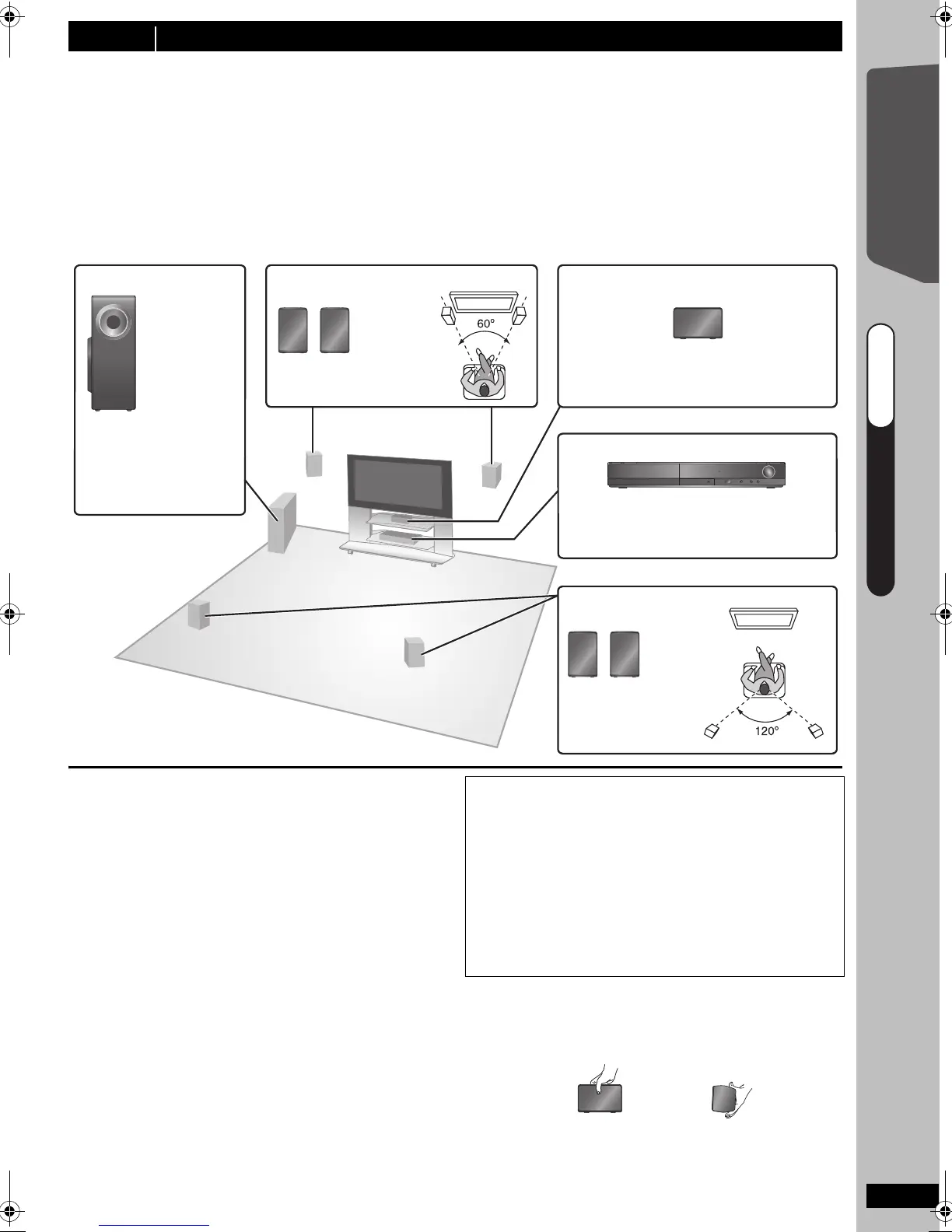 60°

120°