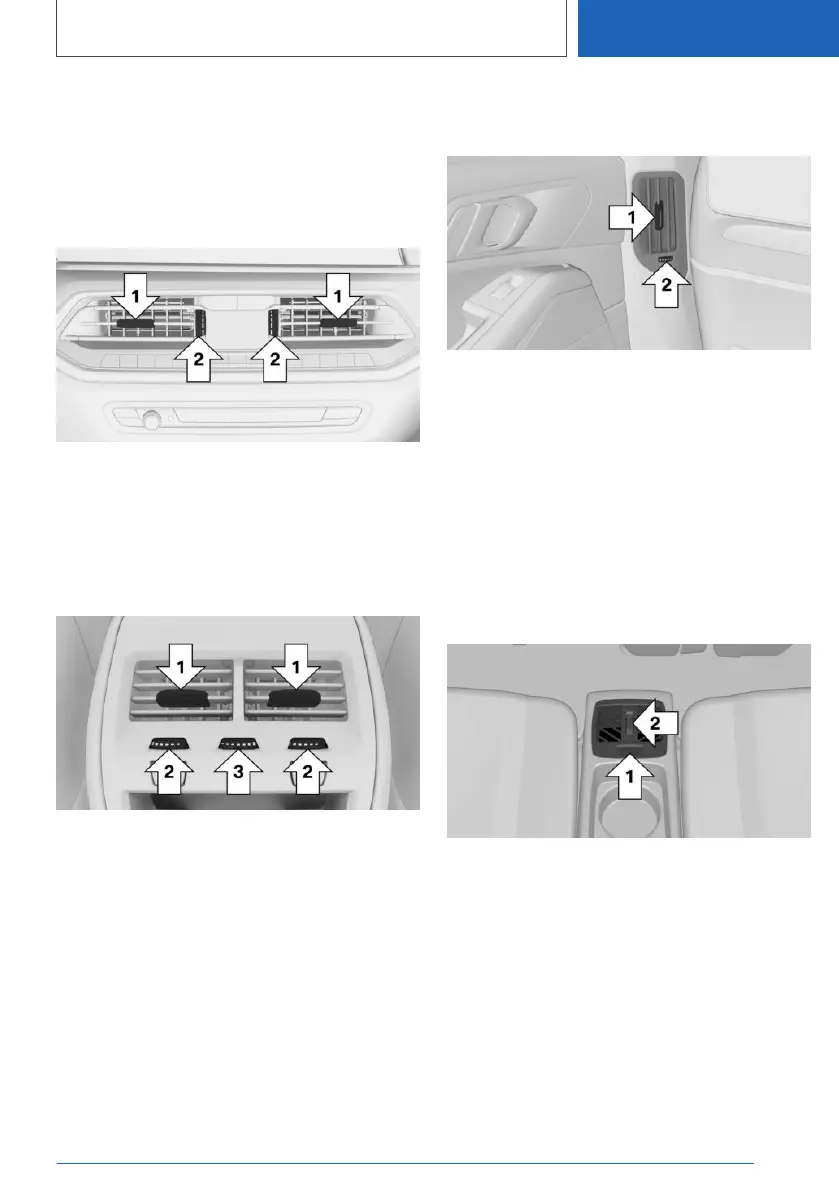 1
1
2
2

1
1
2
3
2

1
2

2
1