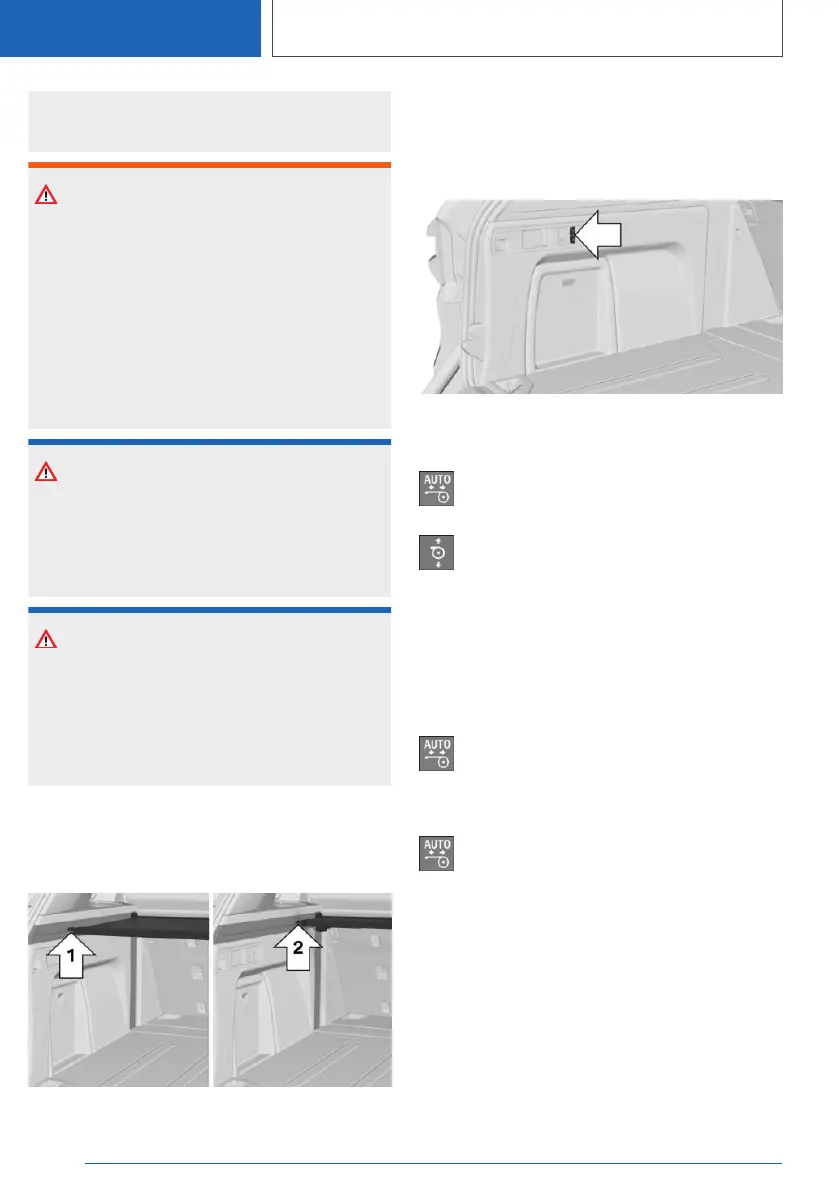 AUTO

AUTO

AUTO

1

2