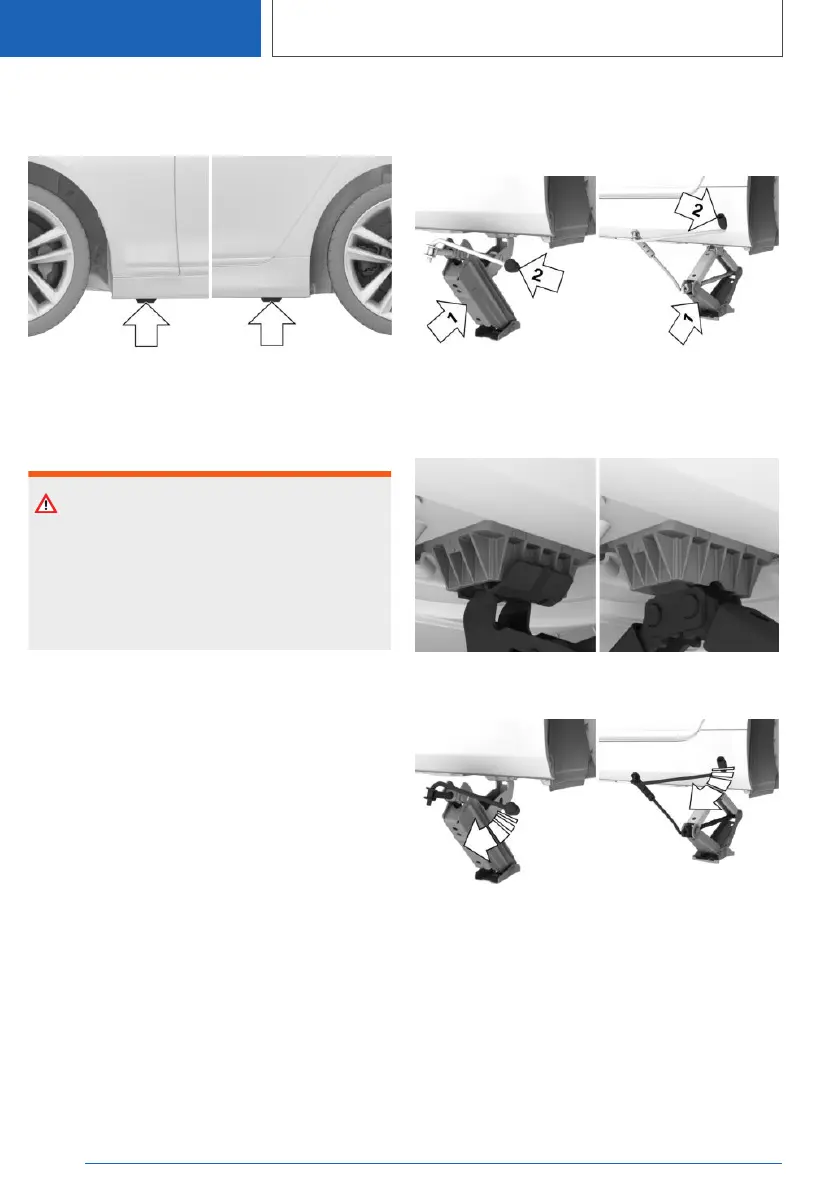 2

2

1

1