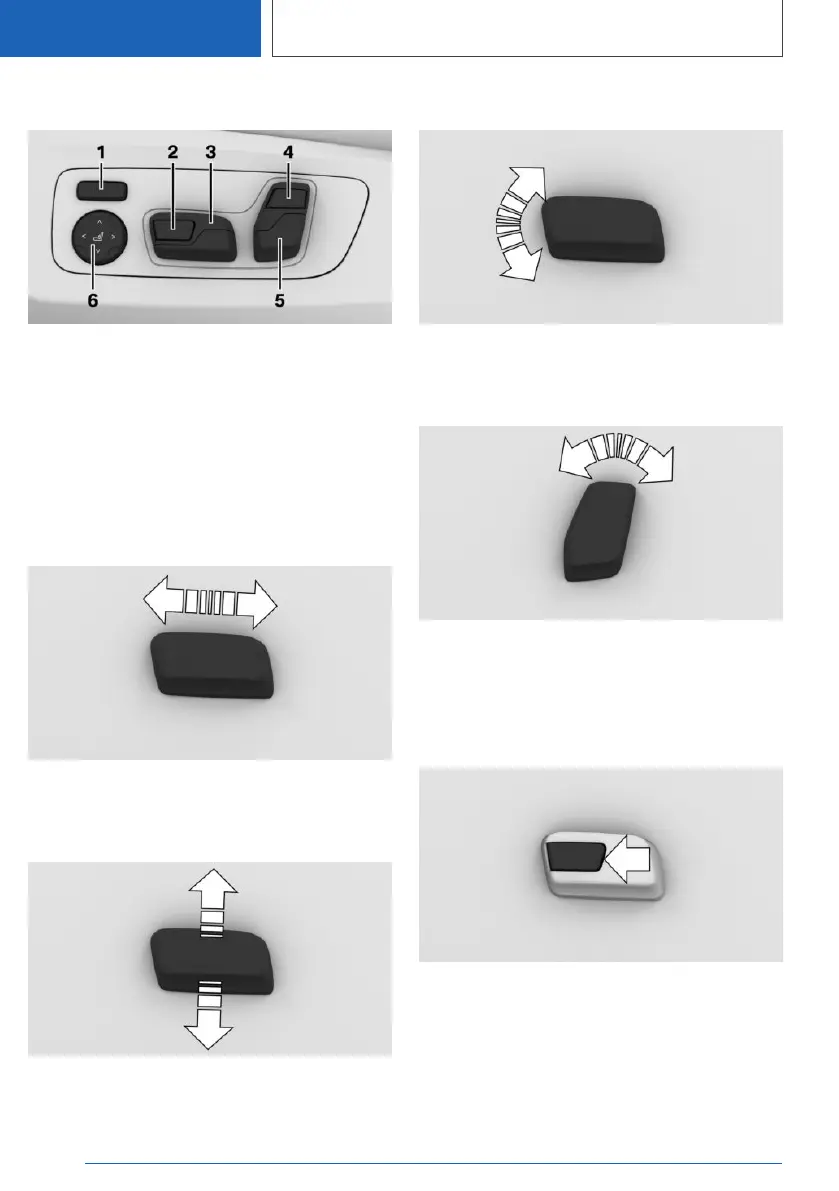 1
2
3
4
6
5