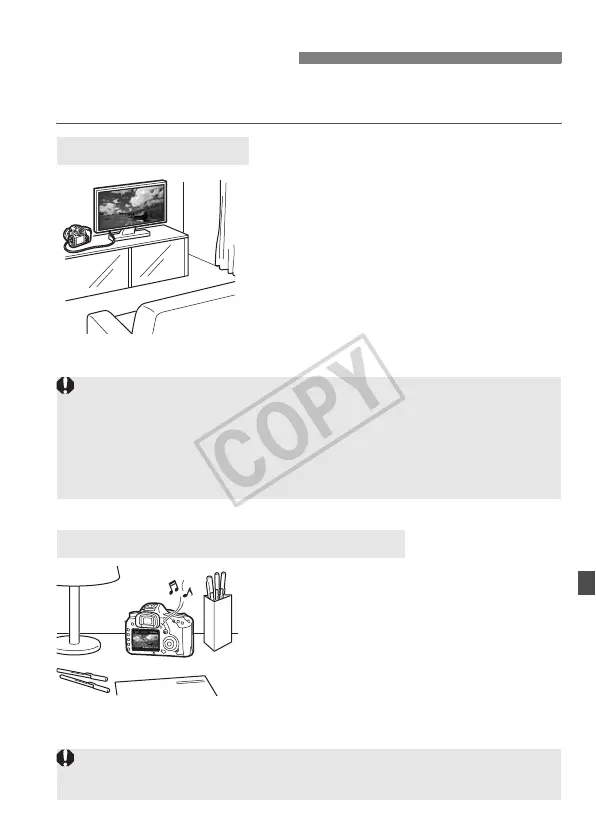 COPY