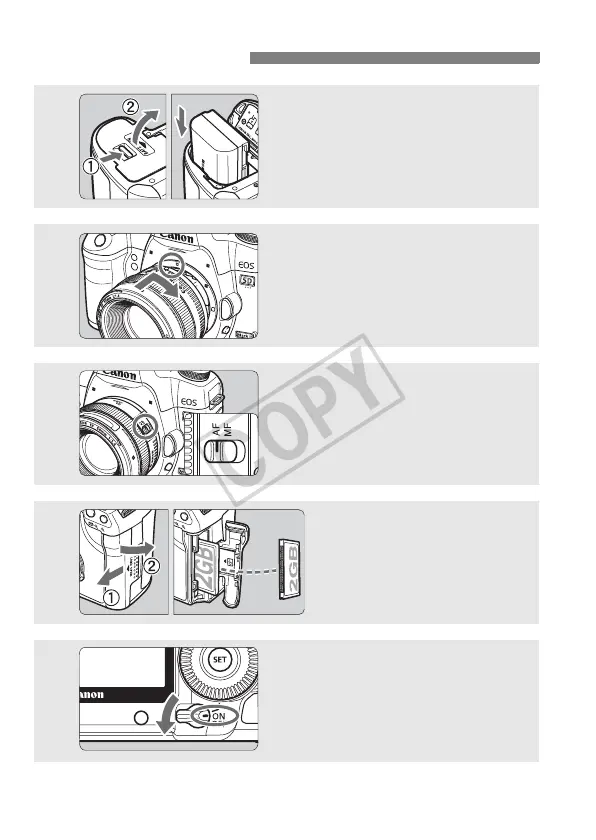 ②
①
Canon
EOS
5D
Canon
EOS
AF
MF
COPY
②
①
2GB
2GB
SET
Canon
ON