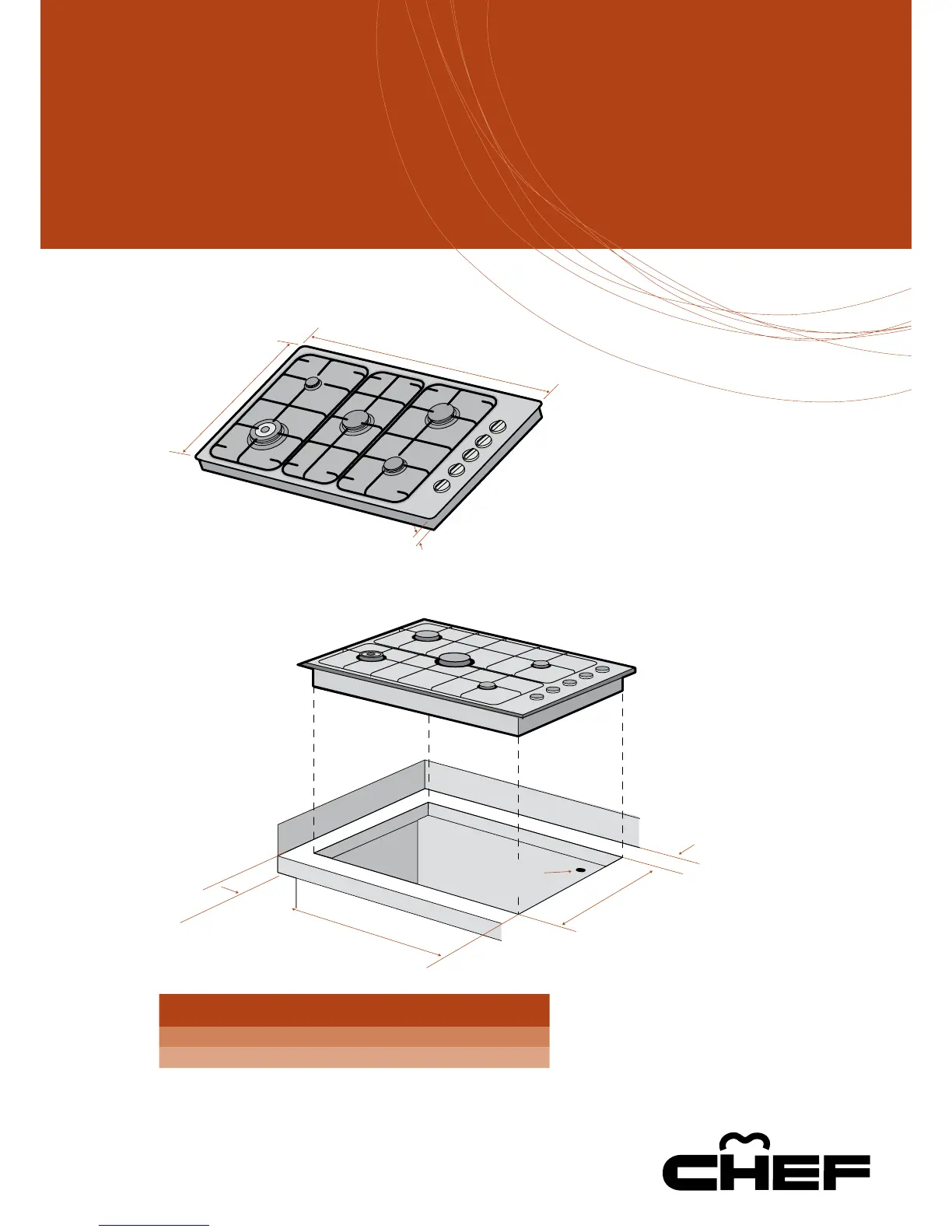 CHEF