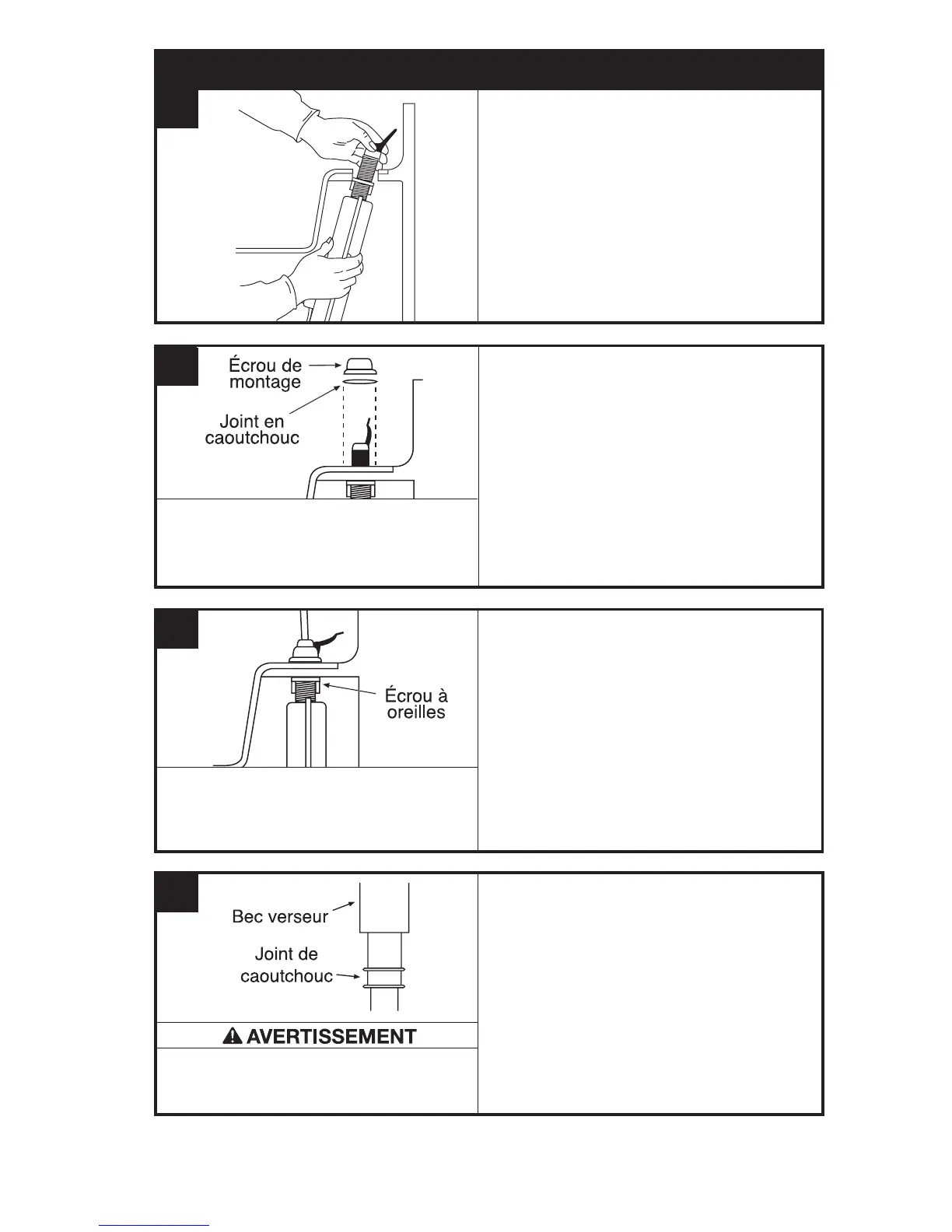 Écrou de montage

Joint en caoutchouc

Écrou à oreilles

Bec verseur

Joint de caoutchouc

AVERTISSEMENT