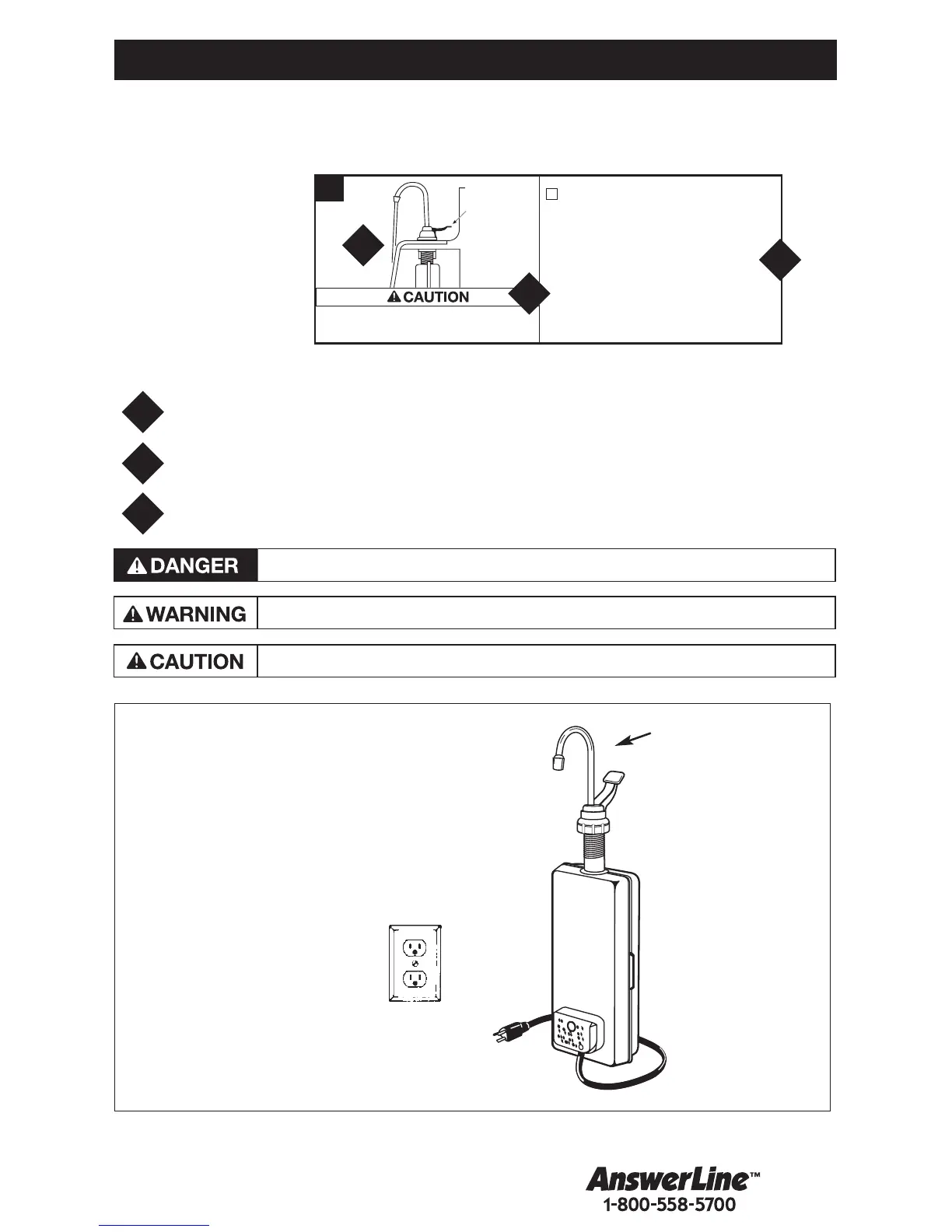 CAUTION

DANGER

WARNING

CAUTION

AnswerLine™
1-800-558-5700