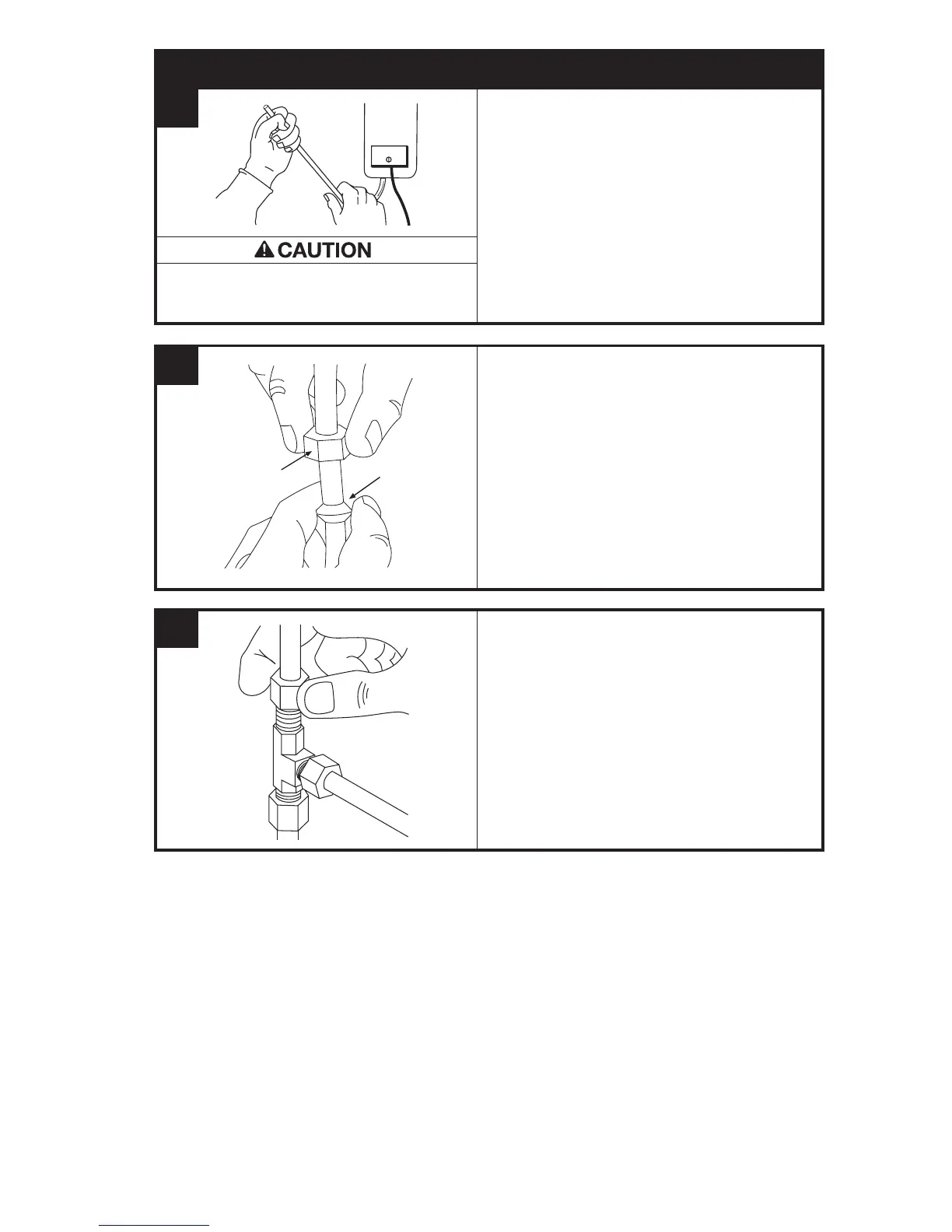 CAUTION