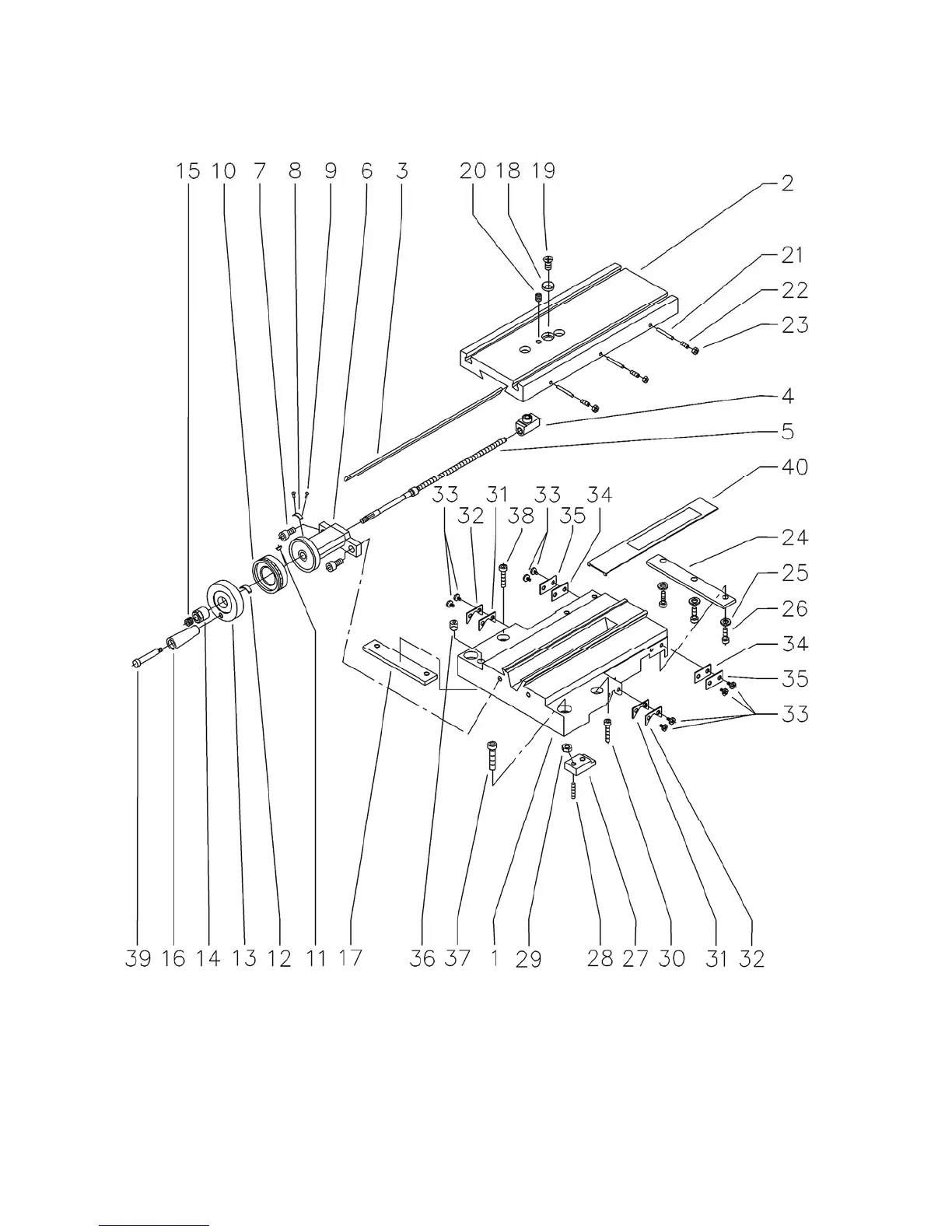 15 10 7 8 9 6 3

20 18 19

2

21

22

23

4

5

40

33 31 33 34

32 38 35

24

25

26

34

35

33

39 16 14 13 12 11 17

36 37 1 29

28 27 30 31 32