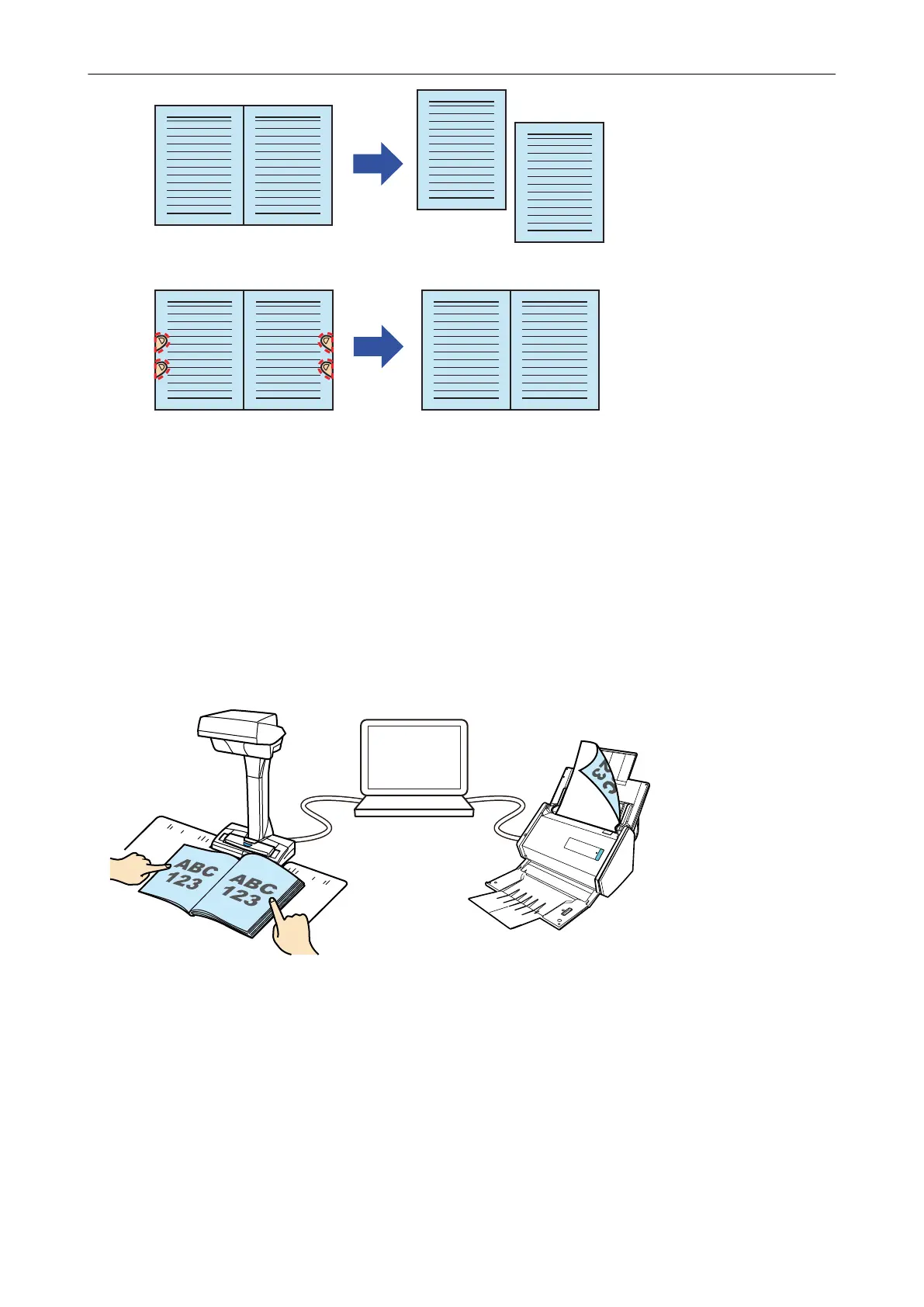 ABC
123
ABC
123
123